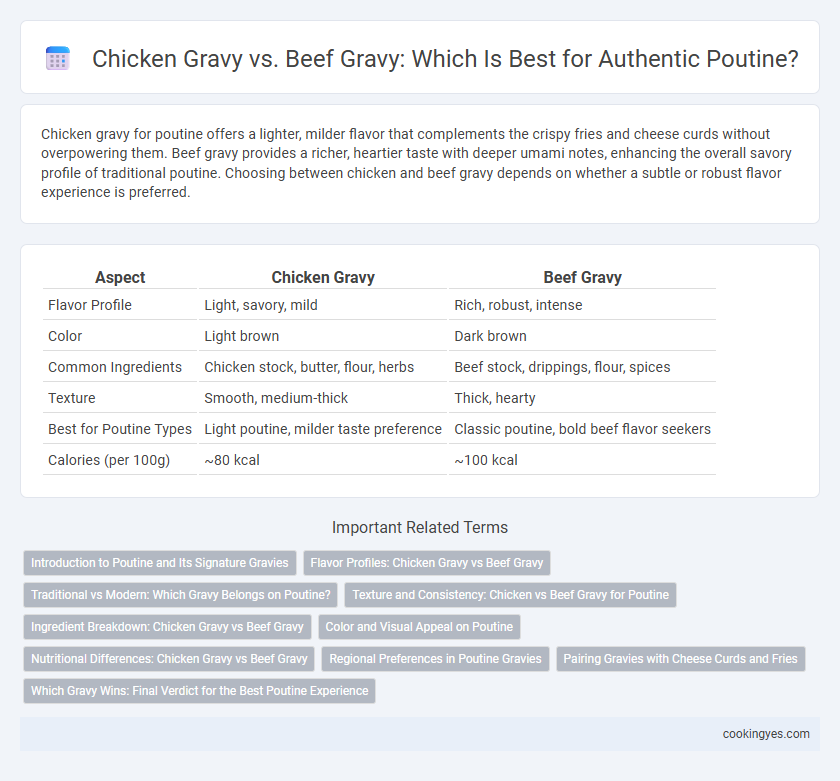 Chicken Gravy vs. Beef Gravy: Which Is Best for Authentic Poutine?

Chicken gravy for poutine offers a lighter, milder flavor that complements the crispy fries and cheese curds without overpowering them. Beef gravy provides a richer, heartier taste with deeper umami notes, enhancing the overall savory profile of traditional poutine. Choosing between chicken and beef gravy depends on whether a subtle or robust flavor experience is preferred.

| Aspect | Chicken Gravy | Beef Gravy |
|---|---|---|
| Flavor Profile | Light, savory, mild | Rich, robust, intense |
| Color | Light brown | Dark brown |
| Common Ingredients | Chicken stock, butter, flour, herbs | Beef stock, drippings, flour, spices |
| Texture | Smooth, medium-thick | Thick, hearty |
| Best for Poutine Types | Light poutine, milder taste preference | Classic poutine, bold beef flavor seekers |
| Calories (per 100g) | ~80 kcal | ~100 kcal |

Important Related Terms

Introduction to Poutine and Its Signature Gravies
Flavor Profiles: Chicken Gravy vs Beef Gravy
Traditional vs Modern: Which Gravy Belongs on Poutine?
Texture and Consistency: Chicken vs Beef Gravy for Poutine
Ingredient Breakdown: Chicken Gravy vs Beef Gravy
Color and Visual Appeal on Poutine
Nutritional Differences: Chicken Gravy vs Beef Gravy
Regional Preferences in Poutine Gravies
Pairing Gravies with Cheese Curds and Fries
Which Gravy Wins: Final Verdict for the Best Poutine Experience

cookingyes.com