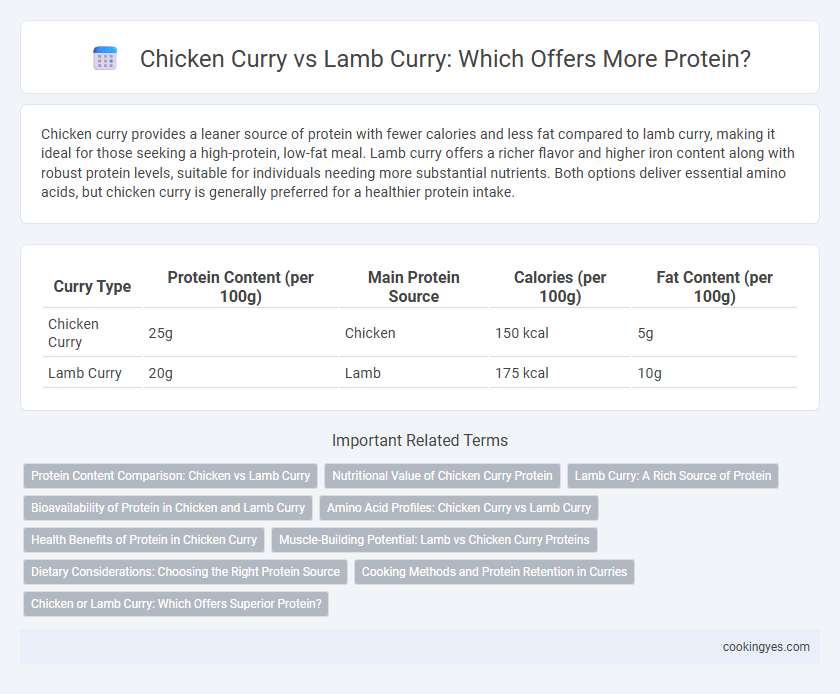 Chicken Curry vs Lamb Curry: Which Offers More Protein?

Chicken curry provides a leaner source of protein with fewer calories and less fat compared to lamb curry, making it ideal for those seeking a high-protein, low-fat meal. Lamb curry offers a richer flavor and higher iron content along with robust protein levels, suitable for individuals needing more substantial nutrients. Both options deliver essential amino acids, but chicken curry is generally preferred for a healthier protein intake.

| Curry Type | Protein Content (per 100g) | Main Protein Source | Calories (per 100g) | Fat Content (per 100g) |
|---|---|---|---|---|
| Chicken Curry | 25g | Chicken | 150 kcal | 5g |
| Lamb Curry | 20g | Lamb | 175 kcal | 10g |

Important Related Terms

Protein Content Comparison: Chicken vs Lamb Curry
Nutritional Value of Chicken Curry Protein
Lamb Curry: A Rich Source of Protein
Bioavailability of Protein in Chicken and Lamb Curry
Amino Acid Profiles: Chicken Curry vs Lamb Curry
Health Benefits of Protein in Chicken Curry
Muscle-Building Potential: Lamb vs Chicken Curry Proteins
Dietary Considerations: Choosing the Right Protein Source
Cooking Methods and Protein Retention in Curries
Chicken or Lamb Curry: Which Offers Superior Protein?

cookingyes.com