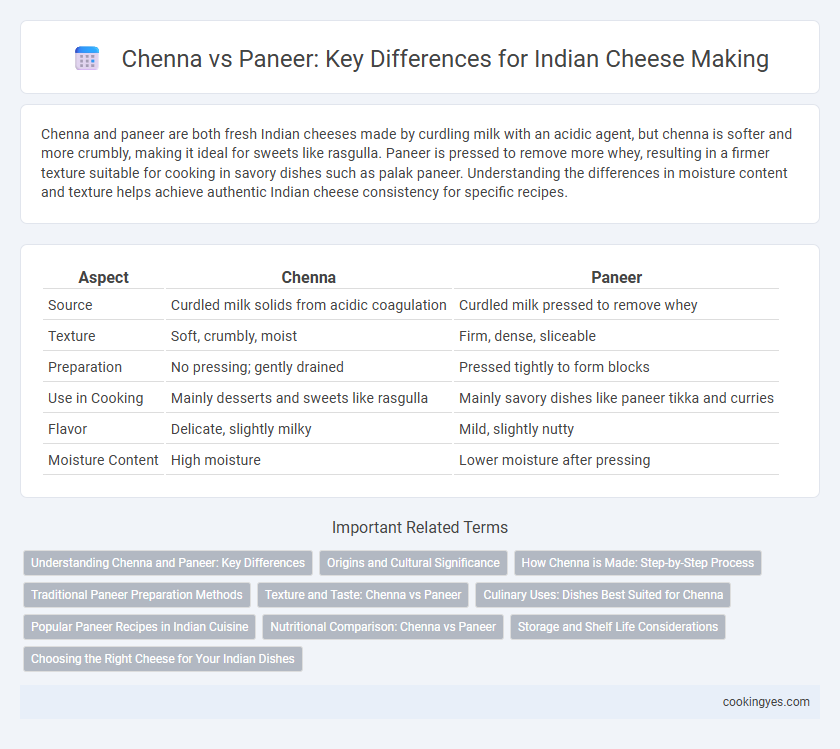 Chenna vs Paneer: Key Differences for Indian Cheese Making

Chenna and paneer are both fresh Indian cheeses made by curdling milk with an acidic agent, but chenna is softer and more crumbly, making it ideal for sweets like rasgulla. Paneer is pressed to remove more whey, resulting in a firmer texture suitable for cooking in savory dishes such as palak paneer. Understanding the differences in moisture content and texture helps achieve authentic Indian cheese consistency for specific recipes.

| Aspect | Chenna | Paneer |
|---|---|---|
| Source | Curdled milk solids from acidic coagulation | Curdled milk pressed to remove whey |
| Texture | Soft, crumbly, moist | Firm, dense, sliceable |
| Preparation | No pressing; gently drained | Pressed tightly to form blocks |
| Use in Cooking | Mainly desserts and sweets like rasgulla | Mainly savory dishes like paneer tikka and curries |
| Flavor | Delicate, slightly milky | Mild, slightly nutty |
| Moisture Content | High moisture | Lower moisture after pressing |

Important Related Terms

Understanding Chenna and Paneer: Key Differences
Origins and Cultural Significance
How Chenna is Made: Step-by-Step Process
Traditional Paneer Preparation Methods
Texture and Taste: Chenna vs Paneer
Culinary Uses: Dishes Best Suited for Chenna
Popular Paneer Recipes in Indian Cuisine
Nutritional Comparison: Chenna vs Paneer
Storage and Shelf Life Considerations
Choosing the Right Cheese for Your Indian Dishes

cookingyes.com