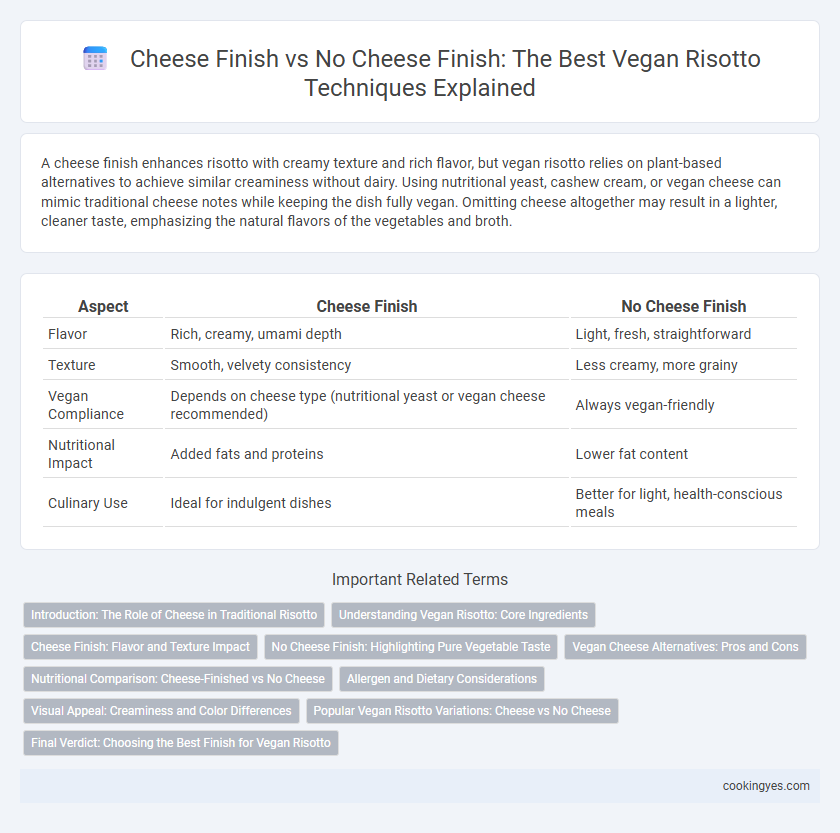 Cheese Finish vs No Cheese Finish: The Best Vegan Risotto Techniques Explained

A cheese finish enhances risotto with creamy texture and rich flavor, but vegan risotto relies on plant-based alternatives to achieve similar creaminess without dairy. Using nutritional yeast, cashew cream, or vegan cheese can mimic traditional cheese notes while keeping the dish fully vegan. Omitting cheese altogether may result in a lighter, cleaner taste, emphasizing the natural flavors of the vegetables and broth.

| Aspect | Cheese Finish | No Cheese Finish |
|---|---|---|
| Flavor | Rich, creamy, umami depth | Light, fresh, straightforward |
| Texture | Smooth, velvety consistency | Less creamy, more grainy |
| Vegan Compliance | Depends on cheese type (nutritional yeast or vegan cheese recommended) | Always vegan-friendly |
| Nutritional Impact | Added fats and proteins | Lower fat content |
| Culinary Use | Ideal for indulgent dishes | Better for light, health-conscious meals |

Important Related Terms

Introduction: The Role of Cheese in Traditional Risotto
Understanding Vegan Risotto: Core Ingredients
Cheese Finish: Flavor and Texture Impact
No Cheese Finish: Highlighting Pure Vegetable Taste
Vegan Cheese Alternatives: Pros and Cons
Nutritional Comparison: Cheese-Finished vs No Cheese
Allergen and Dietary Considerations
Visual Appeal: Creaminess and Color Differences
Popular Vegan Risotto Variations: Cheese vs No Cheese
Final Verdict: Choosing the Best Finish for Vegan Risotto

cookingyes.com