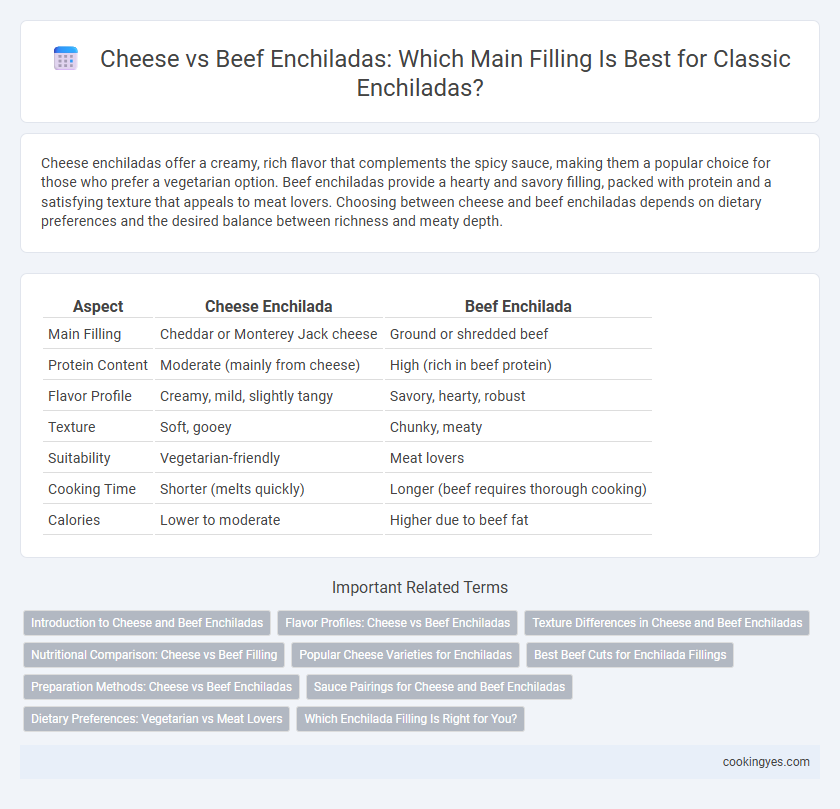 Cheese vs Beef Enchiladas: Which Main Filling Is Best for Classic Enchiladas?

Cheese enchiladas offer a creamy, rich flavor that complements the spicy sauce, making them a popular choice for those who prefer a vegetarian option. Beef enchiladas provide a hearty and savory filling, packed with protein and a satisfying texture that appeals to meat lovers. Choosing between cheese and beef enchiladas depends on dietary preferences and the desired balance between richness and meaty depth.

| Aspect | Cheese Enchilada | Beef Enchilada |
|---|---|---|
| Main Filling | Cheddar or Monterey Jack cheese | Ground or shredded beef |
| Protein Content | Moderate (mainly from cheese) | High (rich in beef protein) |
| Flavor Profile | Creamy, mild, slightly tangy | Savory, hearty, robust |
| Texture | Soft, gooey | Chunky, meaty |
| Suitability | Vegetarian-friendly | Meat lovers |
| Cooking Time | Shorter (melts quickly) | Longer (beef requires thorough cooking) |
| Calories | Lower to moderate | Higher due to beef fat |

Important Related Terms

Introduction to Cheese and Beef Enchiladas
Flavor Profiles: Cheese vs Beef Enchiladas
Texture Differences in Cheese and Beef Enchiladas
Nutritional Comparison: Cheese vs Beef Filling
Popular Cheese Varieties for Enchiladas
Best Beef Cuts for Enchilada Fillings
Preparation Methods: Cheese vs Beef Enchiladas
Sauce Pairings for Cheese and Beef Enchiladas
Dietary Preferences: Vegetarian vs Meat Lovers
Which Enchilada Filling Is Right for You?

cookingyes.com