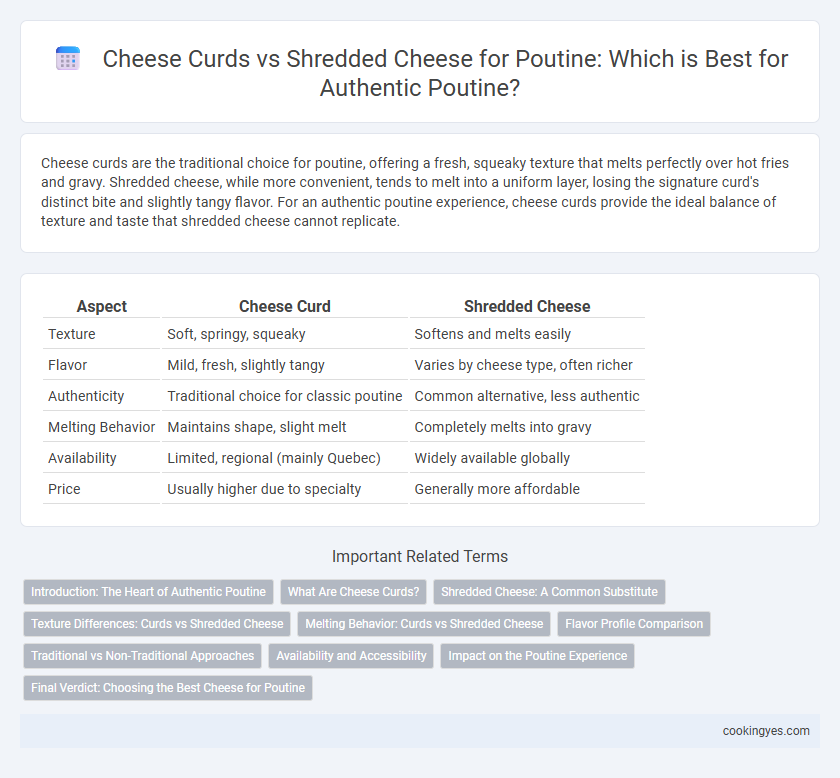 Cheese Curds vs Shredded Cheese for Poutine: Which is Best for Authentic Poutine?

Cheese curds are the traditional choice for poutine, offering a fresh, squeaky texture that melts perfectly over hot fries and gravy. Shredded cheese, while more convenient, tends to melt into a uniform layer, losing the signature curd's distinct bite and slightly tangy flavor. For an authentic poutine experience, cheese curds provide the ideal balance of texture and taste that shredded cheese cannot replicate.

| Aspect | Cheese Curd | Shredded Cheese |
|---|---|---|
| Texture | Soft, springy, squeaky | Softens and melts easily |
| Flavor | Mild, fresh, slightly tangy | Varies by cheese type, often richer |
| Authenticity | Traditional choice for classic poutine | Common alternative, less authentic |
| Melting Behavior | Maintains shape, slight melt | Completely melts into gravy |
| Availability | Limited, regional (mainly Quebec) | Widely available globally |
| Price | Usually higher due to specialty | Generally more affordable |

Important Related Terms

Introduction: The Heart of Authentic Poutine
What Are Cheese Curds?
Shredded Cheese: A Common Substitute
Texture Differences: Curds vs Shredded Cheese
Melting Behavior: Curds vs Shredded Cheese
Flavor Profile Comparison
Traditional vs Non-Traditional Approaches
Availability and Accessibility
Impact on the Poutine Experience
Final Verdict: Choosing the Best Cheese for Poutine

cookingyes.com