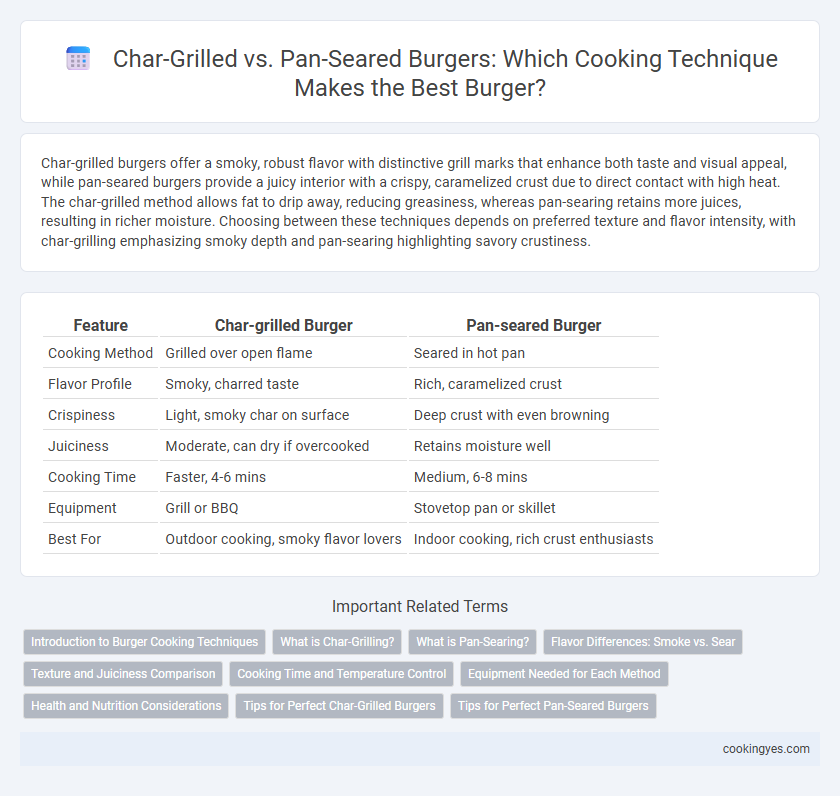 Char-Grilled vs. Pan-Seared Burgers: Which Cooking Technique Makes the Best Burger?

Char-grilled burgers offer a smoky, robust flavor with distinctive grill marks that enhance both taste and visual appeal, while pan-seared burgers provide a juicy interior with a crispy, caramelized crust due to direct contact with high heat. The char-grilled method allows fat to drip away, reducing greasiness, whereas pan-searing retains more juices, resulting in richer moisture. Choosing between these techniques depends on preferred texture and flavor intensity, with char-grilling emphasizing smoky depth and pan-searing highlighting savory crustiness.

| Feature | Char-grilled Burger | Pan-seared Burger |
|---|---|---|
| Cooking Method | Grilled over open flame | Seared in hot pan |
| Flavor Profile | Smoky, charred taste | Rich, caramelized crust |
| Crispiness | Light, smoky char on surface | Deep crust with even browning |
| Juiciness | Moderate, can dry if overcooked | Retains moisture well |
| Cooking Time | Faster, 4-6 mins | Medium, 6-8 mins |
| Equipment | Grill or BBQ | Stovetop pan or skillet |
| Best For | Outdoor cooking, smoky flavor lovers | Indoor cooking, rich crust enthusiasts |

Important Related Terms

Introduction to Burger Cooking Techniques
What is Char-Grilling?
What is Pan-Searing?
Flavor Differences: Smoke vs. Sear
Texture and Juiciness Comparison
Cooking Time and Temperature Control
Equipment Needed for Each Method
Health and Nutrition Considerations
Tips for Perfect Char-Grilled Burgers
Tips for Perfect Pan-Seared Burgers

cookingyes.com