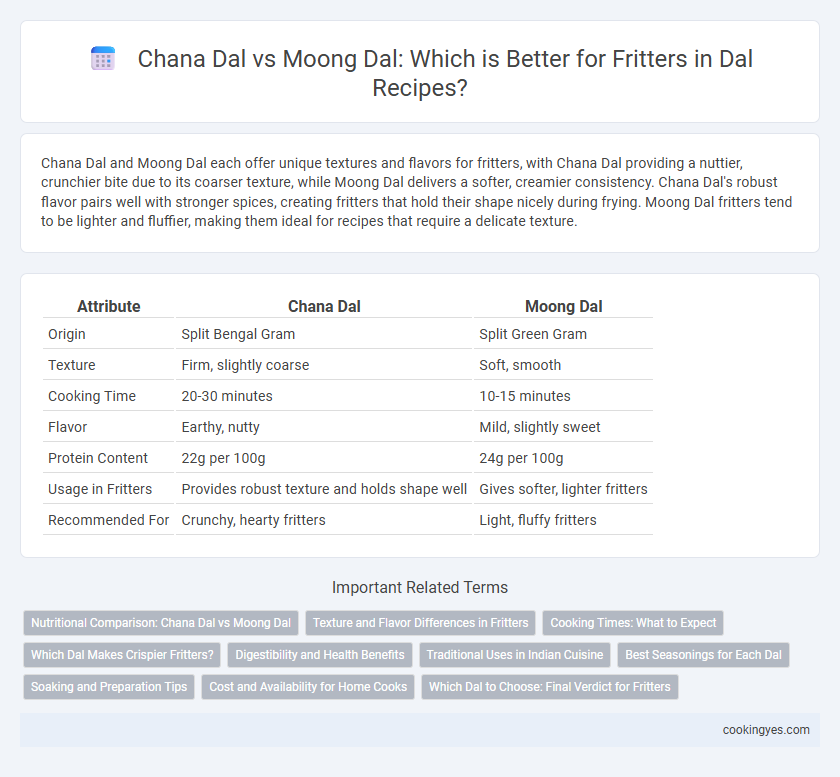 Chana Dal vs Moong Dal: Which is Better for Fritters in Dal Recipes?

Chana Dal and Moong Dal each offer unique textures and flavors for fritters, with Chana Dal providing a nuttier, crunchier bite due to its coarser texture, while Moong Dal delivers a softer, creamier consistency. Chana Dal's robust flavor pairs well with stronger spices, creating fritters that hold their shape nicely during frying. Moong Dal fritters tend to be lighter and fluffier, making them ideal for recipes that require a delicate texture.

| Attribute | Chana Dal | Moong Dal |
|---|---|---|
| Origin | Split Bengal Gram | Split Green Gram |
| Texture | Firm, slightly coarse | Soft, smooth |
| Cooking Time | 20-30 minutes | 10-15 minutes |
| Flavor | Earthy, nutty | Mild, slightly sweet |
| Protein Content | 22g per 100g | 24g per 100g |
| Usage in Fritters | Provides robust texture and holds shape well | Gives softer, lighter fritters |
| Recommended For | Crunchy, hearty fritters | Light, fluffy fritters |

Important Related Terms

Nutritional Comparison: Chana Dal vs Moong Dal
Texture and Flavor Differences in Fritters
Cooking Times: What to Expect
Which Dal Makes Crispier Fritters?
Digestibility and Health Benefits
Traditional Uses in Indian Cuisine
Best Seasonings for Each Dal
Soaking and Preparation Tips
Cost and Availability for Home Cooks
Which Dal to Choose: Final Verdict for Fritters

cookingyes.com