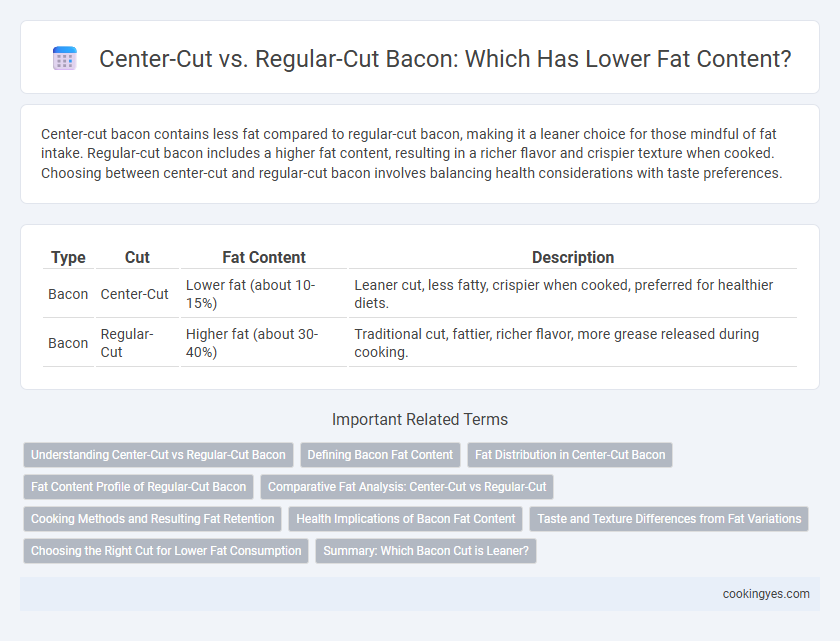 Center-Cut vs. Regular-Cut Bacon: Which Has Lower Fat Content?

Center-cut bacon contains less fat compared to regular-cut bacon, making it a leaner choice for those mindful of fat intake. Regular-cut bacon includes a higher fat content, resulting in a richer flavor and crispier texture when cooked. Choosing between center-cut and regular-cut bacon involves balancing health considerations with taste preferences.

| Type | Cut | Fat Content | Description |
|---|---|---|---|
| Bacon | Center-Cut | Lower fat (about 10-15%) | Leaner cut, less fatty, crispier when cooked, preferred for healthier diets. |
| Bacon | Regular-Cut | Higher fat (about 30-40%) | Traditional cut, fattier, richer flavor, more grease released during cooking. |

Important Related Terms

Understanding Center-Cut vs Regular-Cut Bacon
Defining Bacon Fat Content
Fat Distribution in Center-Cut Bacon
Fat Content Profile of Regular-Cut Bacon
Comparative Fat Analysis: Center-Cut vs Regular-Cut
Cooking Methods and Resulting Fat Retention
Health Implications of Bacon Fat Content
Taste and Texture Differences from Fat Variations
Choosing the Right Cut for Lower Fat Consumption
Summary: Which Bacon Cut is Leaner?

cookingyes.com