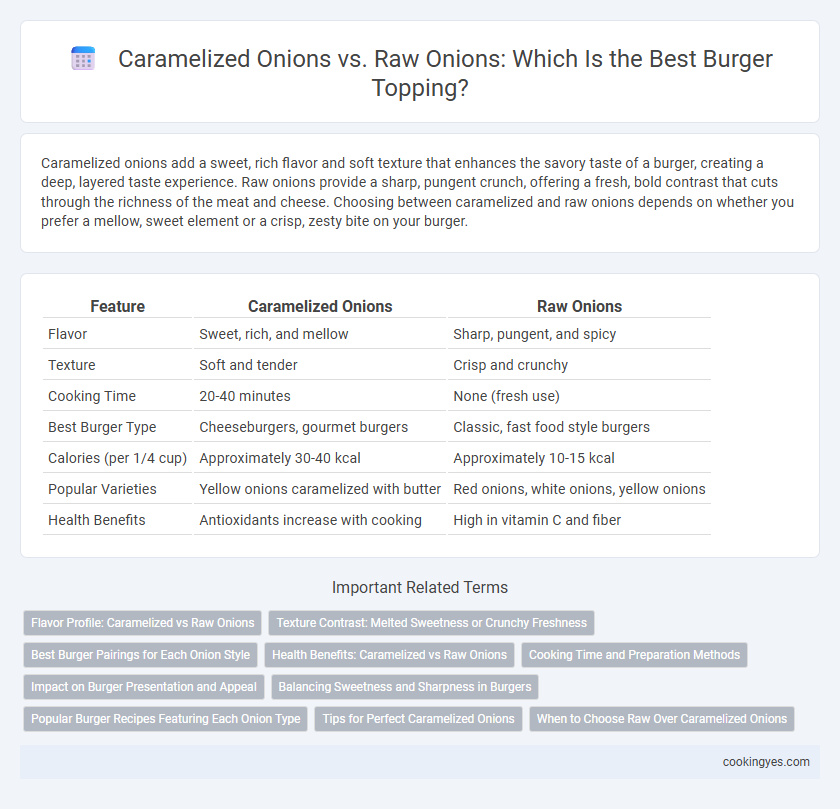 Caramelized Onions vs. Raw Onions: Which Is the Best Burger Topping?

Caramelized onions add a sweet, rich flavor and soft texture that enhances the savory taste of a burger, creating a deep, layered taste experience. Raw onions provide a sharp, pungent crunch, offering a fresh, bold contrast that cuts through the richness of the meat and cheese. Choosing between caramelized and raw onions depends on whether you prefer a mellow, sweet element or a crisp, zesty bite on your burger.

| Feature | Caramelized Onions | Raw Onions |
|---|---|---|
| Flavor | Sweet, rich, and mellow | Sharp, pungent, and spicy |
| Texture | Soft and tender | Crisp and crunchy |
| Cooking Time | 20-40 minutes | None (fresh use) |
| Best Burger Type | Cheeseburgers, gourmet burgers | Classic, fast food style burgers |
| Calories (per 1/4 cup) | Approximately 30-40 kcal | Approximately 10-15 kcal |
| Popular Varieties | Yellow onions caramelized with butter | Red onions, white onions, yellow onions |
| Health Benefits | Antioxidants increase with cooking | High in vitamin C and fiber |

Important Related Terms

Flavor Profile: Caramelized vs Raw Onions
Texture Contrast: Melted Sweetness or Crunchy Freshness
Best Burger Pairings for Each Onion Style
Health Benefits: Caramelized vs Raw Onions
Cooking Time and Preparation Methods
Impact on Burger Presentation and Appeal
Balancing Sweetness and Sharpness in Burgers
Popular Burger Recipes Featuring Each Onion Type
Tips for Perfect Caramelized Onions
When to Choose Raw Over Caramelized Onions

cookingyes.com