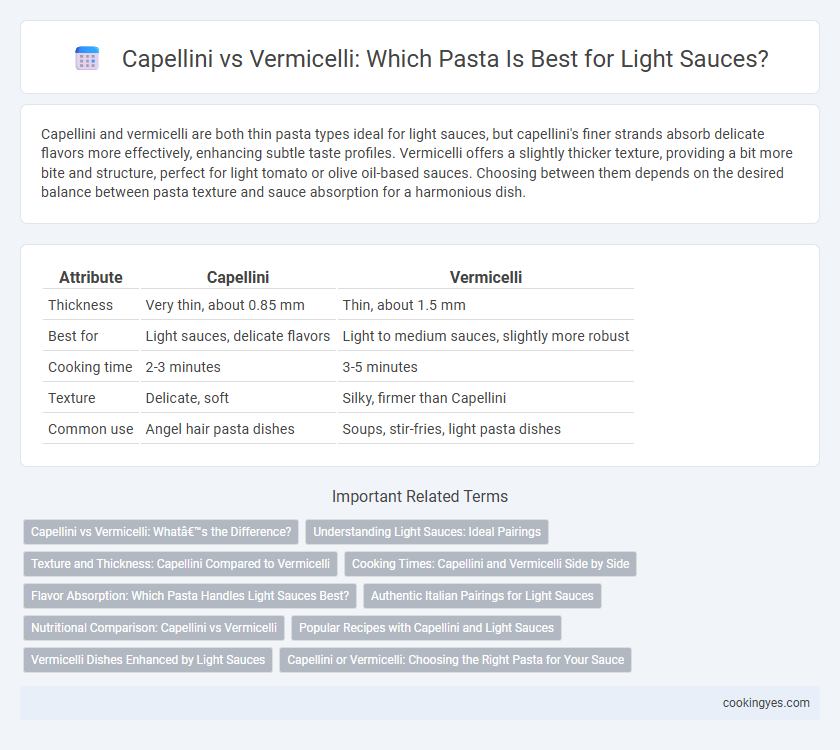 Capellini vs Vermicelli: Which Pasta Is Best for Light Sauces?

Capellini and vermicelli are both thin pasta types ideal for light sauces, but capellini's finer strands absorb delicate flavors more effectively, enhancing subtle taste profiles. Vermicelli offers a slightly thicker texture, providing a bit more bite and structure, perfect for light tomato or olive oil-based sauces. Choosing between them depends on the desired balance between pasta texture and sauce absorption for a harmonious dish.

| Attribute | Capellini | Vermicelli |
|---|---|---|
| Thickness | Very thin, about 0.85 mm | Thin, about 1.5 mm |
| Best for | Light sauces, delicate flavors | Light to medium sauces, slightly more robust |
| Cooking time | 2-3 minutes | 3-5 minutes |
| Texture | Delicate, soft | Silky, firmer than Capellini |
| Common use | Angel hair pasta dishes | Soups, stir-fries, light pasta dishes |

Important Related Terms

Capellini vs Vermicelli: Whatâ€™s the Difference?

Understanding Light Sauces: Ideal Pairings

Texture and Thickness: Capellini Compared to Vermicelli

Cooking Times: Capellini and Vermicelli Side by Side

Flavor Absorption: Which Pasta Handles Light Sauces Best?

Authentic Italian Pairings for Light Sauces

Nutritional Comparison: Capellini vs Vermicelli

Popular Recipes with Capellini and Light Sauces

Vermicelli Dishes Enhanced by Light Sauces

Capellini or Vermicelli: Choosing the Right Pasta for Your Sauce

cookingyes.com