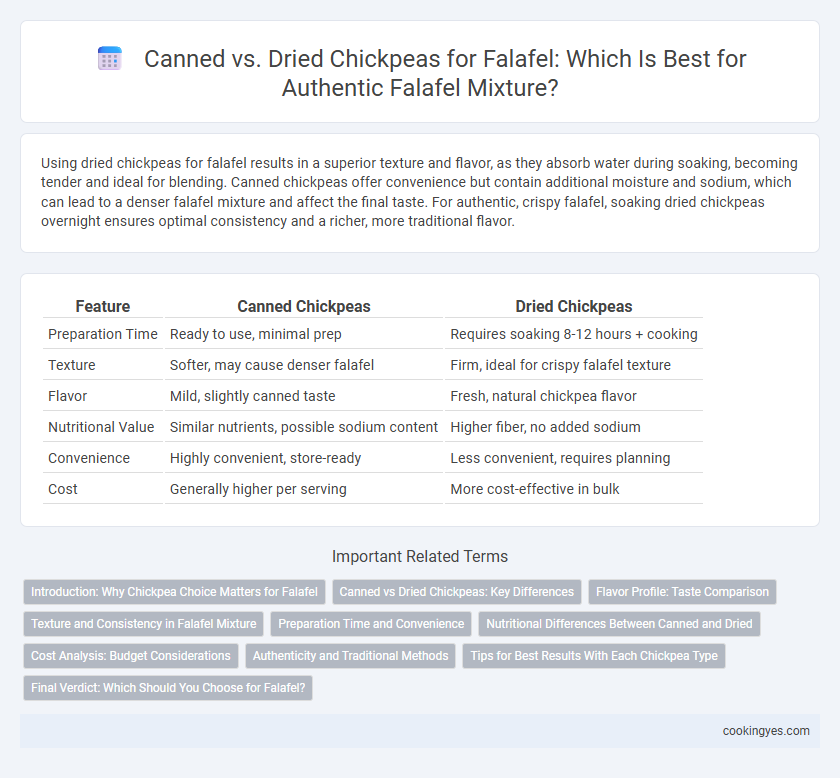 Canned vs. Dried Chickpeas for Falafel: Which Is Best for Authentic Falafel Mixture?

Using dried chickpeas for falafel results in a superior texture and flavor, as they absorb water during soaking, becoming tender and ideal for blending. Canned chickpeas offer convenience but contain additional moisture and sodium, which can lead to a denser falafel mixture and affect the final taste. For authentic, crispy falafel, soaking dried chickpeas overnight ensures optimal consistency and a richer, more traditional flavor.

| Feature | Canned Chickpeas | Dried Chickpeas |
|---|---|---|
| Preparation Time | Ready to use, minimal prep | Requires soaking 8-12 hours + cooking |
| Texture | Softer, may cause denser falafel | Firm, ideal for crispy falafel texture |
| Flavor | Mild, slightly canned taste | Fresh, natural chickpea flavor |
| Nutritional Value | Similar nutrients, possible sodium content | Higher fiber, no added sodium |
| Convenience | Highly convenient, store-ready | Less convenient, requires planning |
| Cost | Generally higher per serving | More cost-effective in bulk |

Important Related Terms

Introduction: Why Chickpea Choice Matters for Falafel
Canned vs Dried Chickpeas: Key Differences
Flavor Profile: Taste Comparison
Texture and Consistency in Falafel Mixture
Preparation Time and Convenience
Nutritional Differences Between Canned and Dried
Cost Analysis: Budget Considerations
Authenticity and Traditional Methods
Tips for Best Results With Each Chickpea Type
Final Verdict: Which Should You Choose for Falafel?

cookingyes.com