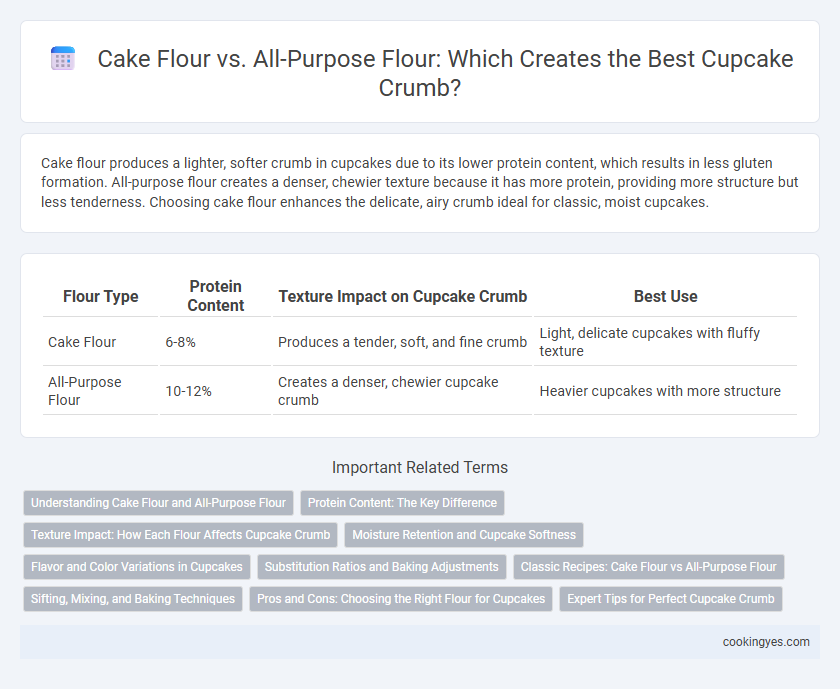 Cake Flour vs. All-Purpose Flour: Which Creates the Best Cupcake Crumb?

Cake flour produces a lighter, softer crumb in cupcakes due to its lower protein content, which results in less gluten formation. All-purpose flour creates a denser, chewier texture because it has more protein, providing more structure but less tenderness. Choosing cake flour enhances the delicate, airy crumb ideal for classic, moist cupcakes.

| Flour Type | Protein Content | Texture Impact on Cupcake Crumb | Best Use |
|---|---|---|---|
| Cake Flour | 6-8% | Produces a tender, soft, and fine crumb | Light, delicate cupcakes with fluffy texture |
| All-Purpose Flour | 10-12% | Creates a denser, chewier cupcake crumb | Heavier cupcakes with more structure |

Important Related Terms

Understanding Cake Flour and All-Purpose Flour
Protein Content: The Key Difference
Texture Impact: How Each Flour Affects Cupcake Crumb
Moisture Retention and Cupcake Softness
Flavor and Color Variations in Cupcakes
Substitution Ratios and Baking Adjustments
Classic Recipes: Cake Flour vs All-Purpose Flour
Sifting, Mixing, and Baking Techniques
Pros and Cons: Choosing the Right Flour for Cupcakes
Expert Tips for Perfect Cupcake Crumb

cookingyes.com