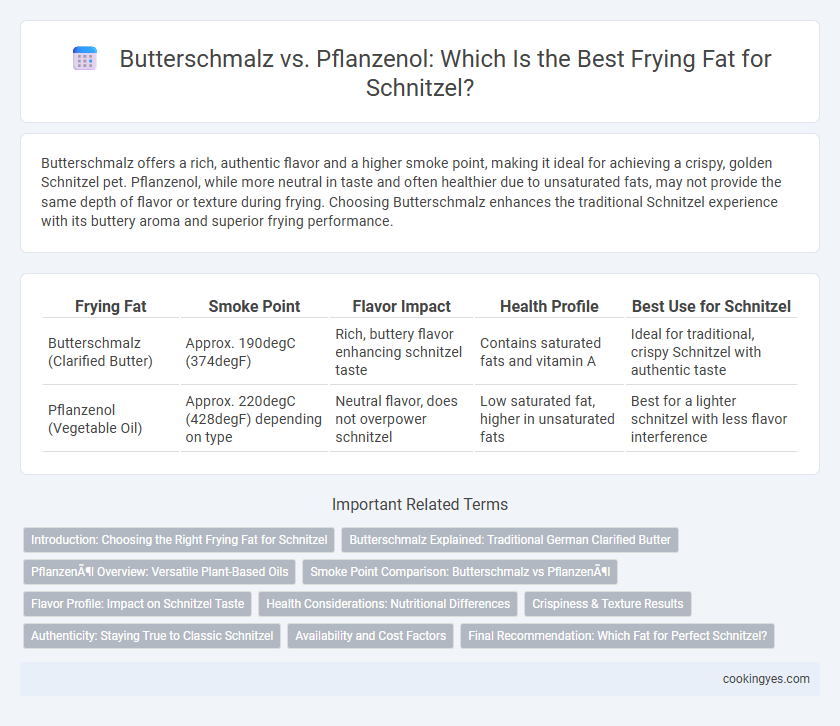 Butterschmalz vs. Pflanzenol: Which Is the Best Frying Fat for Schnitzel?

Butterschmalz offers a rich, authentic flavor and a higher smoke point, making it ideal for achieving a crispy, golden Schnitzel pet. Pflanzenol, while more neutral in taste and often healthier due to unsaturated fats, may not provide the same depth of flavor or texture during frying. Choosing Butterschmalz enhances the traditional Schnitzel experience with its buttery aroma and superior frying performance.

| Frying Fat | Smoke Point | Flavor Impact | Health Profile | Best Use for Schnitzel |
|---|---|---|---|---|
| Butterschmalz (Clarified Butter) | Approx. 190degC (374degF) | Rich, buttery flavor enhancing schnitzel taste | Contains saturated fats and vitamin A | Ideal for traditional, crispy Schnitzel with authentic taste |
| Pflanzenol (Vegetable Oil) | Approx. 220degC (428degF) depending on type | Neutral flavor, does not overpower schnitzel | Low saturated fat, higher in unsaturated fats | Best for a lighter schnitzel with less flavor interference |

Important Related Terms

Introduction: Choosing the Right Frying Fat for Schnitzel

Butterschmalz Explained: Traditional German Clarified Butter

PflanzenÃ¶l Overview: Versatile Plant-Based Oils

Smoke Point Comparison: Butterschmalz vs PflanzenÃ¶l

Flavor Profile: Impact on Schnitzel Taste

Health Considerations: Nutritional Differences

Crispiness & Texture Results

Authenticity: Staying True to Classic Schnitzel

Availability and Cost Factors

Final Recommendation: Which Fat for Perfect Schnitzel?

cookingyes.com