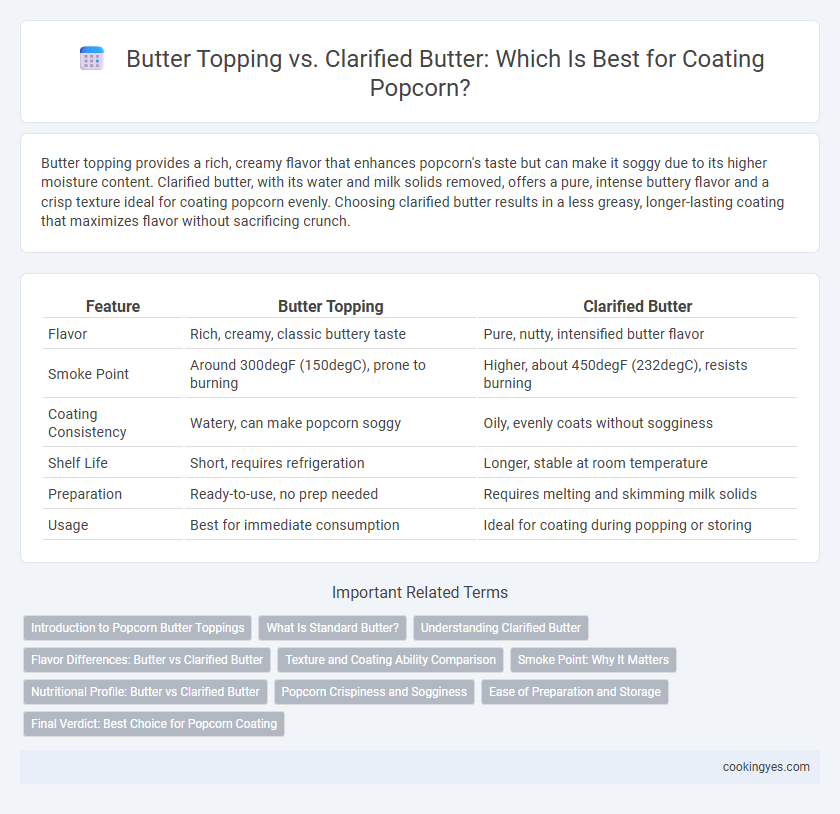 Butter Topping vs. Clarified Butter: Which Is Best for Coating Popcorn?

Butter topping provides a rich, creamy flavor that enhances popcorn's taste but can make it soggy due to its higher moisture content. Clarified butter, with its water and milk solids removed, offers a pure, intense buttery flavor and a crisp texture ideal for coating popcorn evenly. Choosing clarified butter results in a less greasy, longer-lasting coating that maximizes flavor without sacrificing crunch.

| Feature | Butter Topping | Clarified Butter |
|---|---|---|
| Flavor | Rich, creamy, classic buttery taste | Pure, nutty, intensified butter flavor |
| Smoke Point | Around 300degF (150degC), prone to burning | Higher, about 450degF (232degC), resists burning |
| Coating Consistency | Watery, can make popcorn soggy | Oily, evenly coats without sogginess |
| Shelf Life | Short, requires refrigeration | Longer, stable at room temperature |
| Preparation | Ready-to-use, no prep needed | Requires melting and skimming milk solids |
| Usage | Best for immediate consumption | Ideal for coating during popping or storing |

Important Related Terms

Introduction to Popcorn Butter Toppings
What Is Standard Butter?
Understanding Clarified Butter
Flavor Differences: Butter vs Clarified Butter
Texture and Coating Ability Comparison
Smoke Point: Why It Matters
Nutritional Profile: Butter vs Clarified Butter
Popcorn Crispiness and Sogginess
Ease of Preparation and Storage
Final Verdict: Best Choice for Popcorn Coating

cookingyes.com