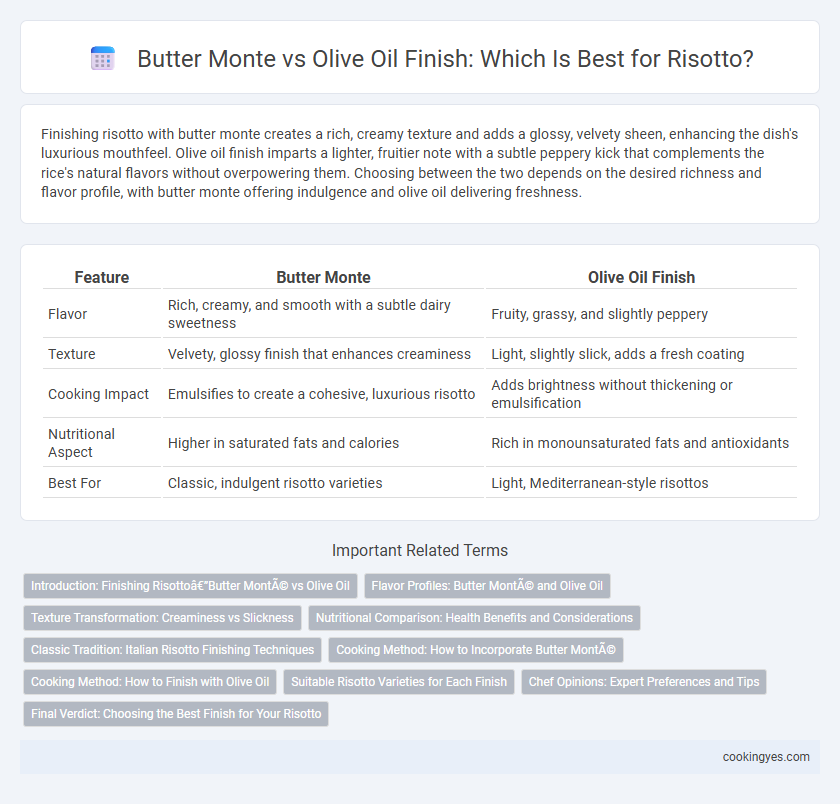 Butter Monte vs Olive Oil Finish: Which Is Best for Risotto?

Finishing risotto with butter monte creates a rich, creamy texture and adds a glossy, velvety sheen, enhancing the dish's luxurious mouthfeel. Olive oil finish imparts a lighter, fruitier note with a subtle peppery kick that complements the rice's natural flavors without overpowering them. Choosing between the two depends on the desired richness and flavor profile, with butter monte offering indulgence and olive oil delivering freshness.

| Feature | Butter Monte | Olive Oil Finish |
|---|---|---|
| Flavor | Rich, creamy, and smooth with a subtle dairy sweetness | Fruity, grassy, and slightly peppery |
| Texture | Velvety, glossy finish that enhances creaminess | Light, slightly slick, adds a fresh coating |
| Cooking Impact | Emulsifies to create a cohesive, luxurious risotto | Adds brightness without thickening or emulsification |
| Nutritional Aspect | Higher in saturated fats and calories | Rich in monounsaturated fats and antioxidants |
| Best For | Classic, indulgent risotto varieties | Light, Mediterranean-style risottos |

Important Related Terms

Introduction: Finishing Risottoâ€"Butter MontÃ© vs Olive Oil

Flavor Profiles: Butter MontÃ© and Olive Oil

Texture Transformation: Creaminess vs Slickness

Nutritional Comparison: Health Benefits and Considerations

Classic Tradition: Italian Risotto Finishing Techniques

Cooking Method: How to Incorporate Butter MontÃ©

Cooking Method: How to Finish with Olive Oil

Suitable Risotto Varieties for Each Finish

Chef Opinions: Expert Preferences and Tips

Final Verdict: Choosing the Best Finish for Your Risotto

cookingyes.com