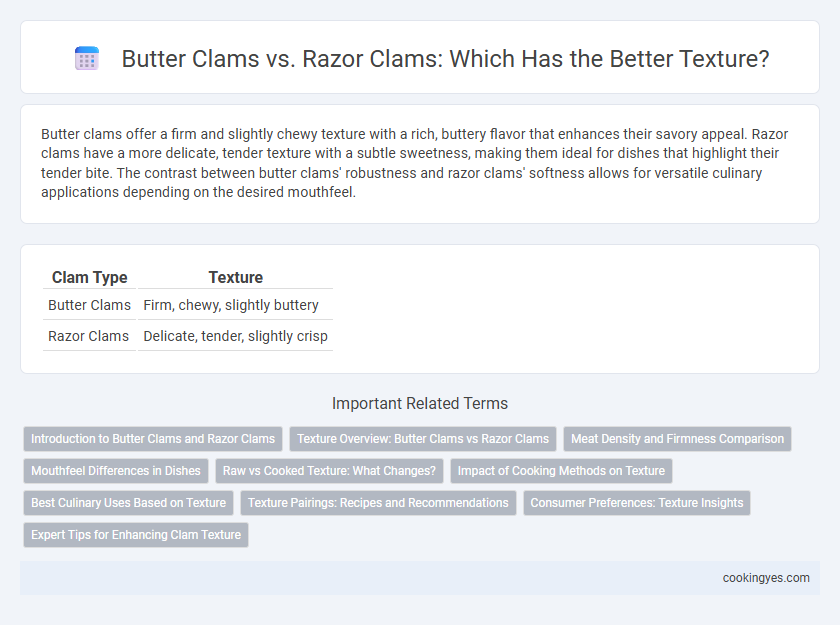 Butter Clams vs. Razor Clams: Which Has the Better Texture?

Butter clams offer a firm and slightly chewy texture with a rich, buttery flavor that enhances their savory appeal. Razor clams have a more delicate, tender texture with a subtle sweetness, making them ideal for dishes that highlight their tender bite. The contrast between butter clams' robustness and razor clams' softness allows for versatile culinary applications depending on the desired mouthfeel.

| Clam Type | Texture |
|---|---|
| Butter Clams | Firm, chewy, slightly buttery |
| Razor Clams | Delicate, tender, slightly crisp |

Important Related Terms

Introduction to Butter Clams and Razor Clams
Texture Overview: Butter Clams vs Razor Clams
Meat Density and Firmness Comparison
Mouthfeel Differences in Dishes
Raw vs Cooked Texture: What Changes?
Impact of Cooking Methods on Texture
Best Culinary Uses Based on Texture
Texture Pairings: Recipes and Recommendations
Consumer Preferences: Texture Insights
Expert Tips for Enhancing Clam Texture

cookingyes.com