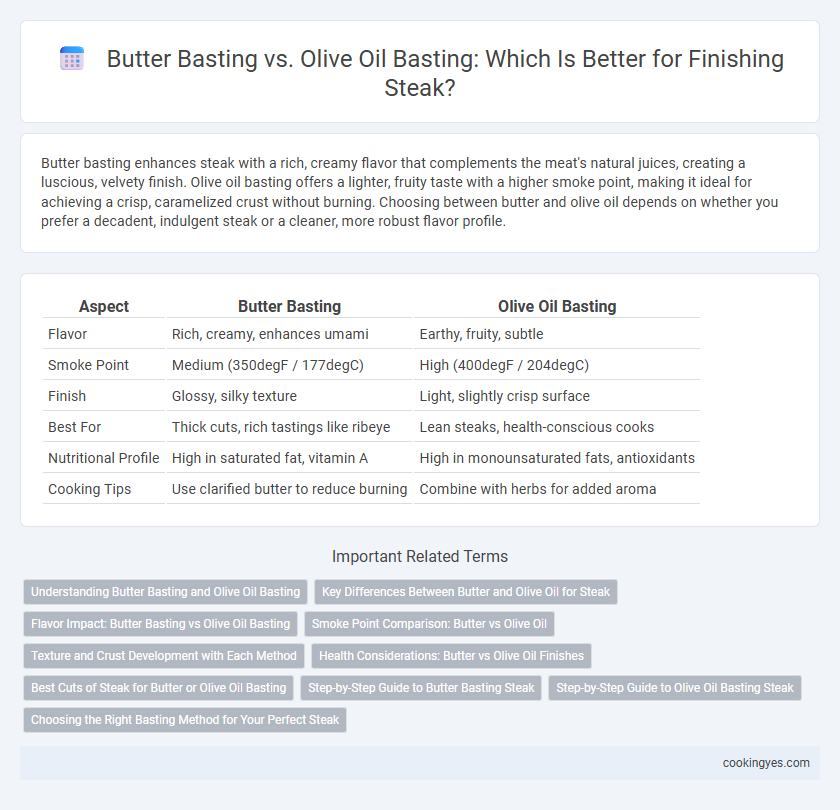 Butter Basting vs. Olive Oil Basting: Which Is Better for Finishing Steak?

Butter basting enhances steak with a rich, creamy flavor that complements the meat's natural juices, creating a luscious, velvety finish. Olive oil basting offers a lighter, fruity taste with a higher smoke point, making it ideal for achieving a crisp, caramelized crust without burning. Choosing between butter and olive oil depends on whether you prefer a decadent, indulgent steak or a cleaner, more robust flavor profile.

| Aspect | Butter Basting | Olive Oil Basting |
|---|---|---|
| Flavor | Rich, creamy, enhances umami | Earthy, fruity, subtle |
| Smoke Point | Medium (350degF / 177degC) | High (400degF / 204degC) |
| Finish | Glossy, silky texture | Light, slightly crisp surface |
| Best For | Thick cuts, rich tastings like ribeye | Lean steaks, health-conscious cooks |
| Nutritional Profile | High in saturated fat, vitamin A | High in monounsaturated fats, antioxidants |
| Cooking Tips | Use clarified butter to reduce burning | Combine with herbs for added aroma |

Important Related Terms

Understanding Butter Basting and Olive Oil Basting
Key Differences Between Butter and Olive Oil for Steak
Flavor Impact: Butter Basting vs Olive Oil Basting
Smoke Point Comparison: Butter vs Olive Oil
Texture and Crust Development with Each Method
Health Considerations: Butter vs Olive Oil Finishes
Best Cuts of Steak for Butter or Olive Oil Basting
Step-by-Step Guide to Butter Basting Steak
Step-by-Step Guide to Olive Oil Basting Steak
Choosing the Right Basting Method for Your Perfect Steak

cookingyes.com