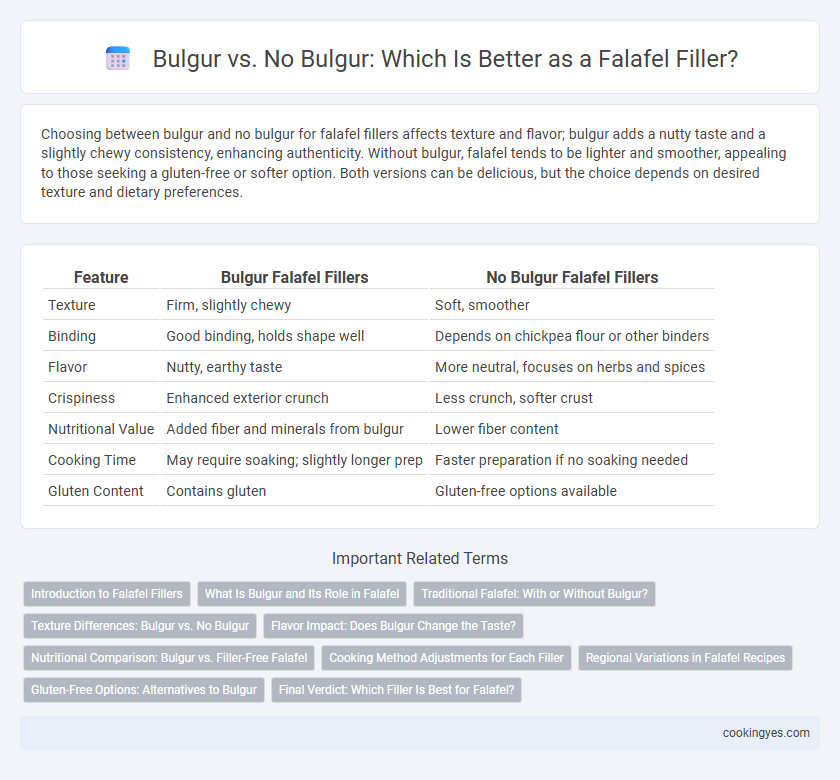 Bulgur vs. No Bulgur: Which Is Better as a Falafel Filler?

Choosing between bulgur and no bulgur for falafel fillers affects texture and flavor; bulgur adds a nutty taste and a slightly chewy consistency, enhancing authenticity. Without bulgur, falafel tends to be lighter and smoother, appealing to those seeking a gluten-free or softer option. Both versions can be delicious, but the choice depends on desired texture and dietary preferences.

| Feature | Bulgur Falafel Fillers | No Bulgur Falafel Fillers |
|---|---|---|
| Texture | Firm, slightly chewy | Soft, smoother |
| Binding | Good binding, holds shape well | Depends on chickpea flour or other binders |
| Flavor | Nutty, earthy taste | More neutral, focuses on herbs and spices |
| Crispiness | Enhanced exterior crunch | Less crunch, softer crust |
| Nutritional Value | Added fiber and minerals from bulgur | Lower fiber content |
| Cooking Time | May require soaking; slightly longer prep | Faster preparation if no soaking needed |
| Gluten Content | Contains gluten | Gluten-free options available |

Important Related Terms

Introduction to Falafel Fillers
What Is Bulgur and Its Role in Falafel
Traditional Falafel: With or Without Bulgur?
Texture Differences: Bulgur vs. No Bulgur
Flavor Impact: Does Bulgur Change the Taste?
Nutritional Comparison: Bulgur vs. Filler-Free Falafel
Cooking Method Adjustments for Each Filler
Regional Variations in Falafel Recipes
Gluten-Free Options: Alternatives to Bulgur
Final Verdict: Which Filler Is Best for Falafel?

cookingyes.com