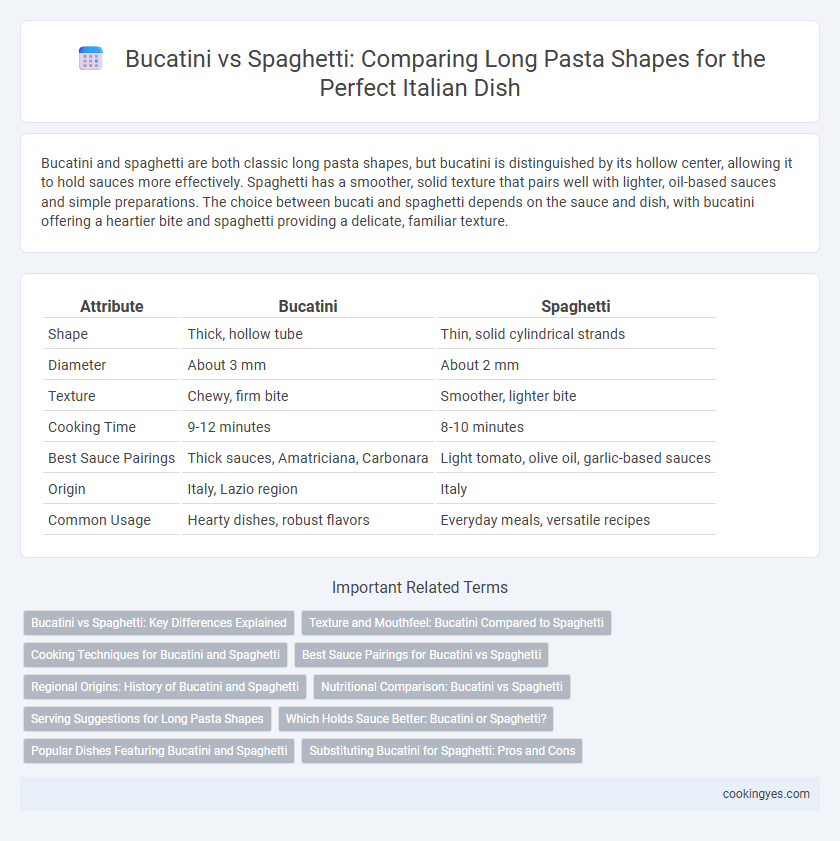 Bucatini vs Spaghetti: Comparing Long Pasta Shapes for the Perfect Italian Dish

Bucatini and spaghetti are both classic long pasta shapes, but bucatini is distinguished by its hollow center, allowing it to hold sauces more effectively. Spaghetti has a smoother, solid texture that pairs well with lighter, oil-based sauces and simple preparations. The choice between bucati and spaghetti depends on the sauce and dish, with bucatini offering a heartier bite and spaghetti providing a delicate, familiar texture.

| Attribute | Bucatini | Spaghetti |
|---|---|---|
| Shape | Thick, hollow tube | Thin, solid cylindrical strands |
| Diameter | About 3 mm | About 2 mm |
| Texture | Chewy, firm bite | Smoother, lighter bite |
| Cooking Time | 9-12 minutes | 8-10 minutes |
| Best Sauce Pairings | Thick sauces, Amatriciana, Carbonara | Light tomato, olive oil, garlic-based sauces |
| Origin | Italy, Lazio region | Italy |
| Common Usage | Hearty dishes, robust flavors | Everyday meals, versatile recipes |

Important Related Terms

Bucatini vs Spaghetti: Key Differences Explained
Texture and Mouthfeel: Bucatini Compared to Spaghetti
Cooking Techniques for Bucatini and Spaghetti
Best Sauce Pairings for Bucatini vs Spaghetti
Regional Origins: History of Bucatini and Spaghetti
Nutritional Comparison: Bucatini vs Spaghetti
Serving Suggestions for Long Pasta Shapes
Which Holds Sauce Better: Bucatini or Spaghetti?
Popular Dishes Featuring Bucatini and Spaghetti
Substituting Bucatini for Spaghetti: Pros and Cons

cookingyes.com