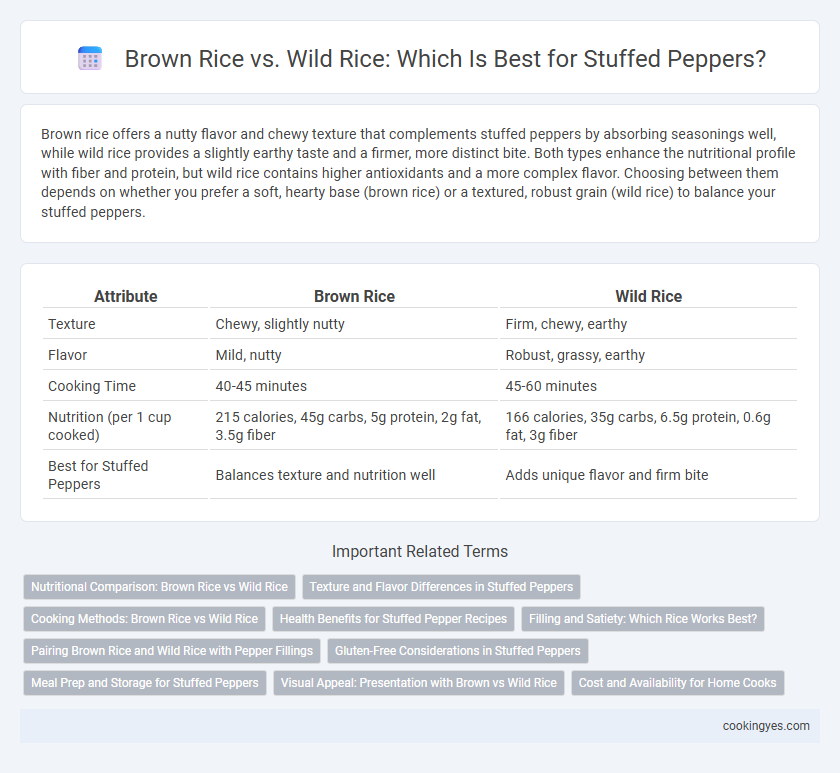 Brown Rice vs. Wild Rice: Which Is Best for Stuffed Peppers?

Brown rice offers a nutty flavor and chewy texture that complements stuffed peppers by absorbing seasonings well, while wild rice provides a slightly earthy taste and a firmer, more distinct bite. Both types enhance the nutritional profile with fiber and protein, but wild rice contains higher antioxidants and a more complex flavor. Choosing between them depends on whether you prefer a soft, hearty base (brown rice) or a textured, robust grain (wild rice) to balance your stuffed peppers.

| Attribute | Brown Rice | Wild Rice |
|---|---|---|
| Texture | Chewy, slightly nutty | Firm, chewy, earthy |
| Flavor | Mild, nutty | Robust, grassy, earthy |
| Cooking Time | 40-45 minutes | 45-60 minutes |
| Nutrition (per 1 cup cooked) | 215 calories, 45g carbs, 5g protein, 2g fat, 3.5g fiber | 166 calories, 35g carbs, 6.5g protein, 0.6g fat, 3g fiber |
| Best for Stuffed Peppers | Balances texture and nutrition well | Adds unique flavor and firm bite |

Important Related Terms

Nutritional Comparison: Brown Rice vs Wild Rice
Texture and Flavor Differences in Stuffed Peppers
Cooking Methods: Brown Rice vs Wild Rice
Health Benefits for Stuffed Pepper Recipes
Filling and Satiety: Which Rice Works Best?
Pairing Brown Rice and Wild Rice with Pepper Fillings
Gluten-Free Considerations in Stuffed Peppers
Meal Prep and Storage for Stuffed Peppers
Visual Appeal: Presentation with Brown vs Wild Rice
Cost and Availability for Home Cooks

cookingyes.com