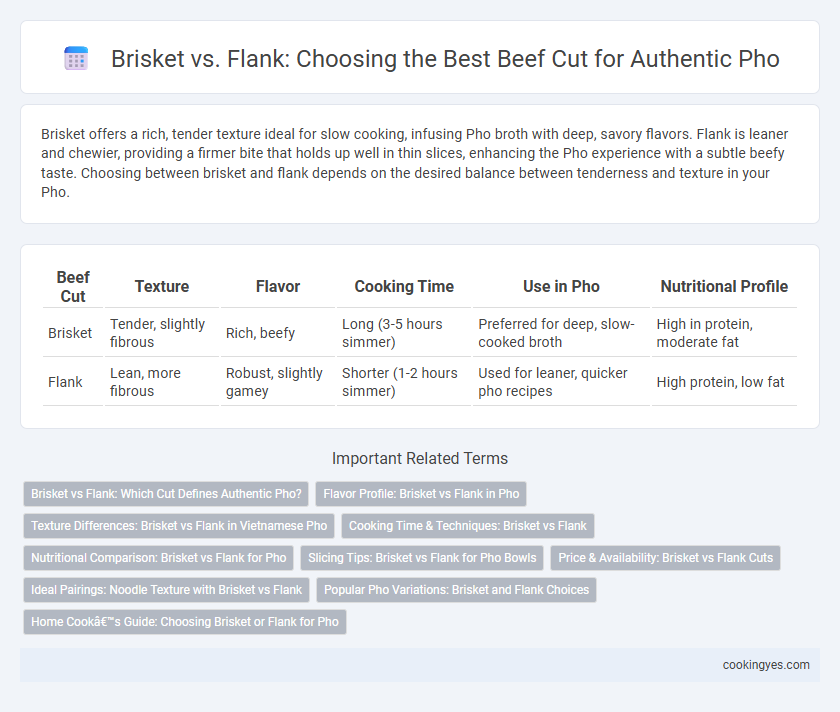 Brisket vs. Flank: Choosing the Best Beef Cut for Authentic Pho

Brisket offers a rich, tender texture ideal for slow cooking, infusing Pho broth with deep, savory flavors. Flank is leaner and chewier, providing a firmer bite that holds up well in thin slices, enhancing the Pho experience with a subtle beefy taste. Choosing between brisket and flank depends on the desired balance between tenderness and texture in your Pho.

| Beef Cut | Texture | Flavor | Cooking Time | Use in Pho | Nutritional Profile |
|---|---|---|---|---|---|
| Brisket | Tender, slightly fibrous | Rich, beefy | Long (3-5 hours simmer) | Preferred for deep, slow-cooked broth | High in protein, moderate fat |
| Flank | Lean, more fibrous | Robust, slightly gamey | Shorter (1-2 hours simmer) | Used for leaner, quicker pho recipes | High protein, low fat |

Important Related Terms

Brisket vs Flank: Which Cut Defines Authentic Pho?

Flavor Profile: Brisket vs Flank in Pho

Texture Differences: Brisket vs Flank in Vietnamese Pho

Cooking Time & Techniques: Brisket vs Flank

Nutritional Comparison: Brisket vs Flank for Pho

Slicing Tips: Brisket vs Flank for Pho Bowls

Price & Availability: Brisket vs Flank Cuts

Ideal Pairings: Noodle Texture with Brisket vs Flank

Popular Pho Variations: Brisket and Flank Choices

Home Cookâ€™s Guide: Choosing Brisket or Flank for Pho

cookingyes.com