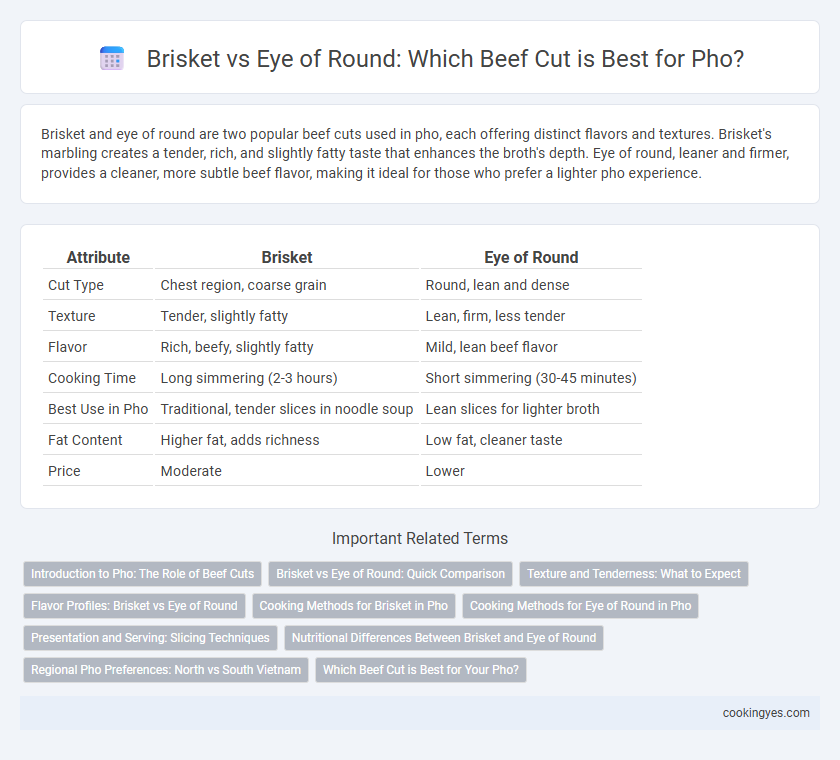 Brisket vs Eye of Round: Which Beef Cut is Best for Pho?

Brisket and eye of round are two popular beef cuts used in pho, each offering distinct flavors and textures. Brisket's marbling creates a tender, rich, and slightly fatty taste that enhances the broth's depth. Eye of round, leaner and firmer, provides a cleaner, more subtle beef flavor, making it ideal for those who prefer a lighter pho experience.

| Attribute | Brisket | Eye of Round |
|---|---|---|
| Cut Type | Chest region, coarse grain | Round, lean and dense |
| Texture | Tender, slightly fatty | Lean, firm, less tender |
| Flavor | Rich, beefy, slightly fatty | Mild, lean beef flavor |
| Cooking Time | Long simmering (2-3 hours) | Short simmering (30-45 minutes) |
| Best Use in Pho | Traditional, tender slices in noodle soup | Lean slices for lighter broth |
| Fat Content | Higher fat, adds richness | Low fat, cleaner taste |
| Price | Moderate | Lower |

Important Related Terms

Introduction to Pho: The Role of Beef Cuts
Brisket vs Eye of Round: Quick Comparison
Texture and Tenderness: What to Expect
Flavor Profiles: Brisket vs Eye of Round
Cooking Methods for Brisket in Pho
Cooking Methods for Eye of Round in Pho
Presentation and Serving: Slicing Techniques
Nutritional Differences Between Brisket and Eye of Round
Regional Pho Preferences: North vs South Vietnam
Which Beef Cut is Best for Your Pho?

cookingyes.com