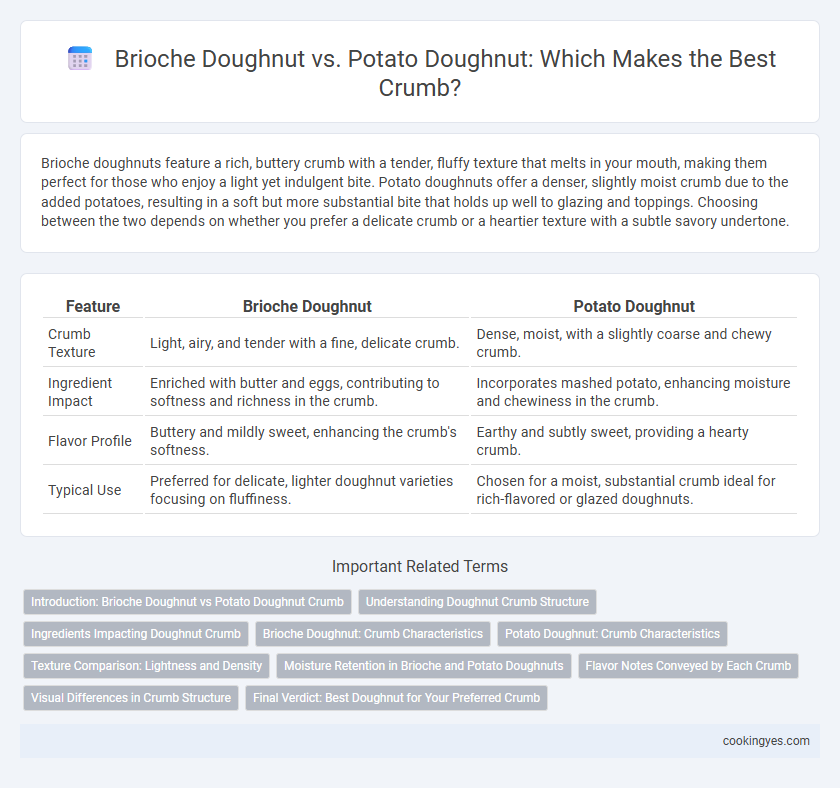 Brioche Doughnut vs. Potato Doughnut: Which Makes the Best Crumb?

Brioche doughnuts feature a rich, buttery crumb with a tender, fluffy texture that melts in your mouth, making them perfect for those who enjoy a light yet indulgent bite. Potato doughnuts offer a denser, slightly moist crumb due to the added potatoes, resulting in a soft but more substantial bite that holds up well to glazing and toppings. Choosing between the two depends on whether you prefer a delicate crumb or a heartier texture with a subtle savory undertone.

| Feature | Brioche Doughnut | Potato Doughnut |
|---|---|---|
| Crumb Texture | Light, airy, and tender with a fine, delicate crumb. | Dense, moist, with a slightly coarse and chewy crumb. |
| Ingredient Impact | Enriched with butter and eggs, contributing to softness and richness in the crumb. | Incorporates mashed potato, enhancing moisture and chewiness in the crumb. |
| Flavor Profile | Buttery and mildly sweet, enhancing the crumb's softness. | Earthy and subtly sweet, providing a hearty crumb. |
| Typical Use | Preferred for delicate, lighter doughnut varieties focusing on fluffiness. | Chosen for a moist, substantial crumb ideal for rich-flavored or glazed doughnuts. |

Important Related Terms

Introduction: Brioche Doughnut vs Potato Doughnut Crumb
Understanding Doughnut Crumb Structure
Ingredients Impacting Doughnut Crumb
Brioche Doughnut: Crumb Characteristics
Potato Doughnut: Crumb Characteristics
Texture Comparison: Lightness and Density
Moisture Retention in Brioche and Potato Doughnuts
Flavor Notes Conveyed by Each Crumb
Visual Differences in Crumb Structure
Final Verdict: Best Doughnut for Your Preferred Crumb

cookingyes.com