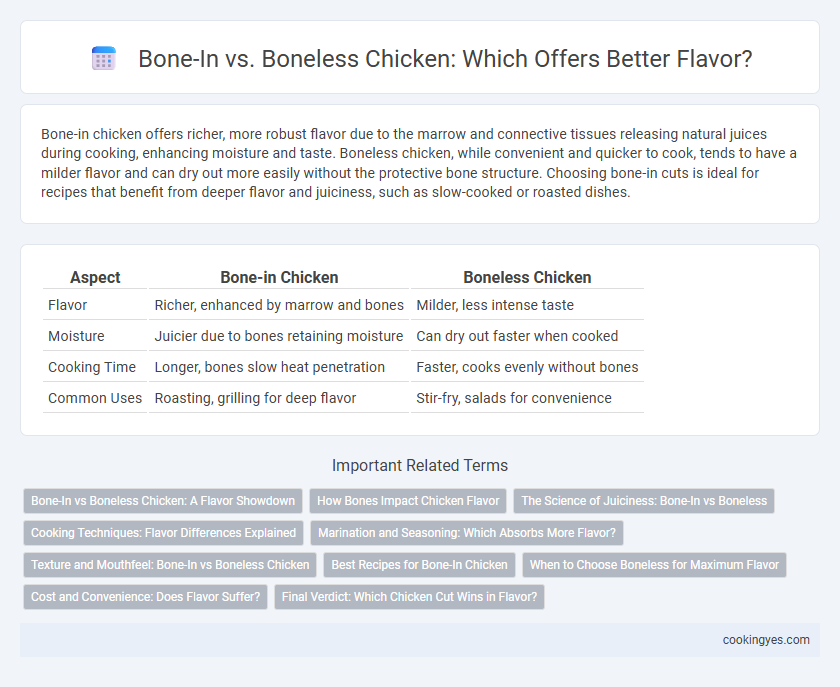 Bone-In vs. Boneless Chicken: Which Offers Better Flavor?

Bone-in chicken offers richer, more robust flavor due to the marrow and connective tissues releasing natural juices during cooking, enhancing moisture and taste. Boneless chicken, while convenient and quicker to cook, tends to have a milder flavor and can dry out more easily without the protective bone structure. Choosing bone-in cuts is ideal for recipes that benefit from deeper flavor and juiciness, such as slow-cooked or roasted dishes.

| Aspect | Bone-in Chicken | Boneless Chicken |
|---|---|---|
| Flavor | Richer, enhanced by marrow and bones | Milder, less intense taste |
| Moisture | Juicier due to bones retaining moisture | Can dry out faster when cooked |
| Cooking Time | Longer, bones slow heat penetration | Faster, cooks evenly without bones |
| Common Uses | Roasting, grilling for deep flavor | Stir-fry, salads for convenience |

Important Related Terms

Bone-In vs Boneless Chicken: A Flavor Showdown
How Bones Impact Chicken Flavor
The Science of Juiciness: Bone-In vs Boneless
Cooking Techniques: Flavor Differences Explained
Marination and Seasoning: Which Absorbs More Flavor?
Texture and Mouthfeel: Bone-In vs Boneless Chicken
Best Recipes for Bone-In Chicken
When to Choose Boneless for Maximum Flavor
Cost and Convenience: Does Flavor Suffer?
Final Verdict: Which Chicken Cut Wins in Flavor?

cookingyes.com