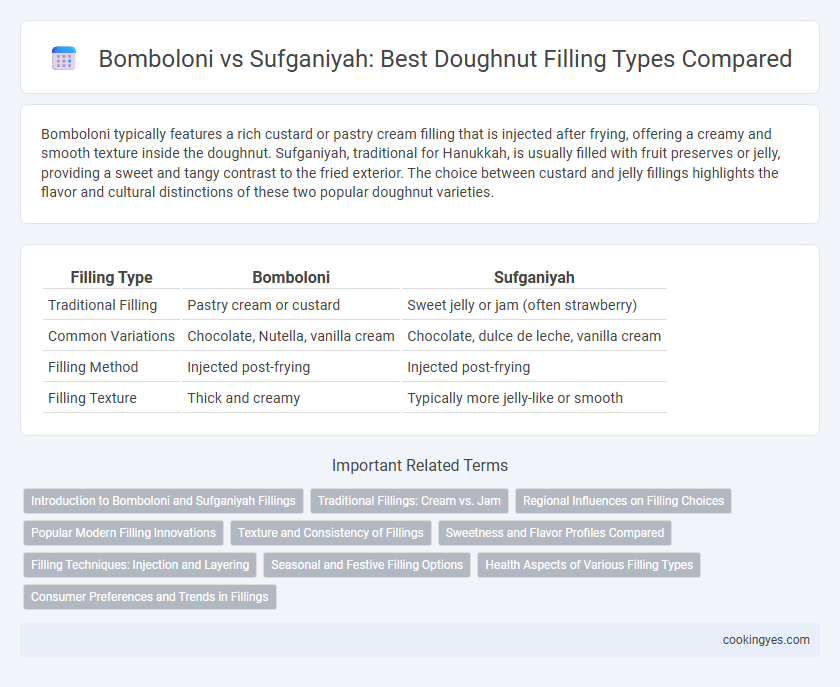 Bomboloni vs Sufganiyah: Best Doughnut Filling Types Compared

Bomboloni typically features a rich custard or pastry cream filling that is injected after frying, offering a creamy and smooth texture inside the doughnut. Sufganiyah, traditional for Hanukkah, is usually filled with fruit preserves or jelly, providing a sweet and tangy contrast to the fried exterior. The choice between custard and jelly fillings highlights the flavor and cultural distinctions of these two popular doughnut varieties.

| Filling Type | Bomboloni | Sufganiyah |
|---|---|---|
| Traditional Filling | Pastry cream or custard | Sweet jelly or jam (often strawberry) |
| Common Variations | Chocolate, Nutella, vanilla cream | Chocolate, dulce de leche, vanilla cream |
| Filling Method | Injected post-frying | Injected post-frying |
| Filling Texture | Thick and creamy | Typically more jelly-like or smooth |

Important Related Terms

Introduction to Bomboloni and Sufganiyah Fillings
Traditional Fillings: Cream vs. Jam
Regional Influences on Filling Choices
Popular Modern Filling Innovations
Texture and Consistency of Fillings
Sweetness and Flavor Profiles Compared
Filling Techniques: Injection and Layering
Seasonal and Festive Filling Options
Health Aspects of Various Filling Types
Consumer Preferences and Trends in Fillings

cookingyes.com