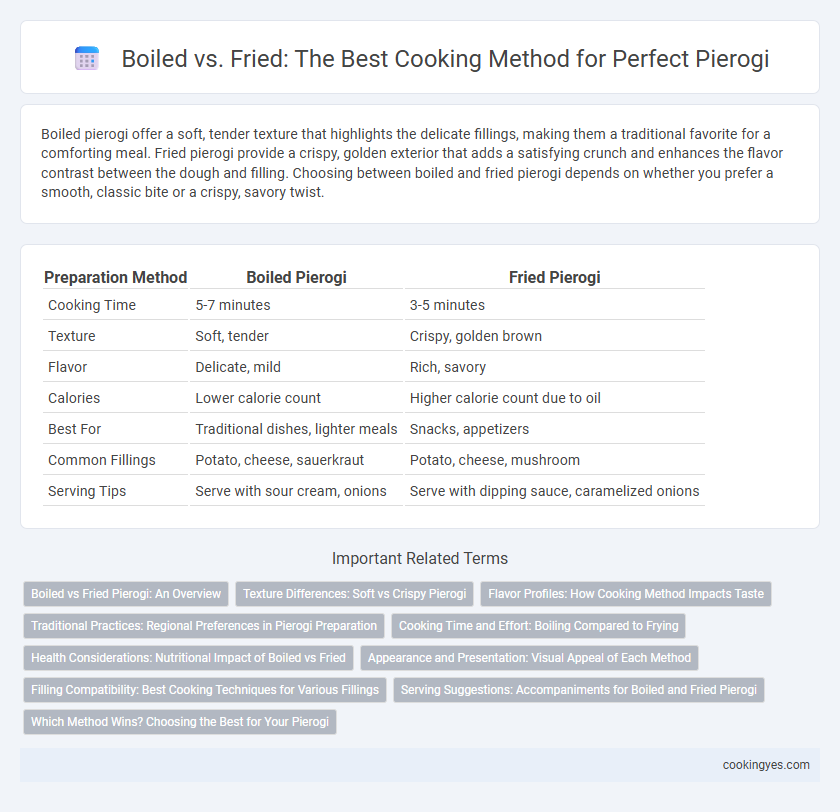 Boiled vs. Fried: The Best Cooking Method for Perfect Pierogi

Boiled pierogi offer a soft, tender texture that highlights the delicate fillings, making them a traditional favorite for a comforting meal. Fried pierogi provide a crispy, golden exterior that adds a satisfying crunch and enhances the flavor contrast between the dough and filling. Choosing between boiled and fried pierogi depends on whether you prefer a smooth, classic bite or a crispy, savory twist.

| Preparation Method | Boiled Pierogi | Fried Pierogi |
|---|---|---|
| Cooking Time | 5-7 minutes | 3-5 minutes |
| Texture | Soft, tender | Crispy, golden brown |
| Flavor | Delicate, mild | Rich, savory |
| Calories | Lower calorie count | Higher calorie count due to oil |
| Best For | Traditional dishes, lighter meals | Snacks, appetizers |
| Common Fillings | Potato, cheese, sauerkraut | Potato, cheese, mushroom |
| Serving Tips | Serve with sour cream, onions | Serve with dipping sauce, caramelized onions |

Important Related Terms

Boiled vs Fried Pierogi: An Overview
Texture Differences: Soft vs Crispy Pierogi
Flavor Profiles: How Cooking Method Impacts Taste
Traditional Practices: Regional Preferences in Pierogi Preparation
Cooking Time and Effort: Boiling Compared to Frying
Health Considerations: Nutritional Impact of Boiled vs Fried
Appearance and Presentation: Visual Appeal of Each Method
Filling Compatibility: Best Cooking Techniques for Various Fillings
Serving Suggestions: Accompaniments for Boiled and Fried Pierogi
Which Method Wins? Choosing the Best for Your Pierogi

cookingyes.com