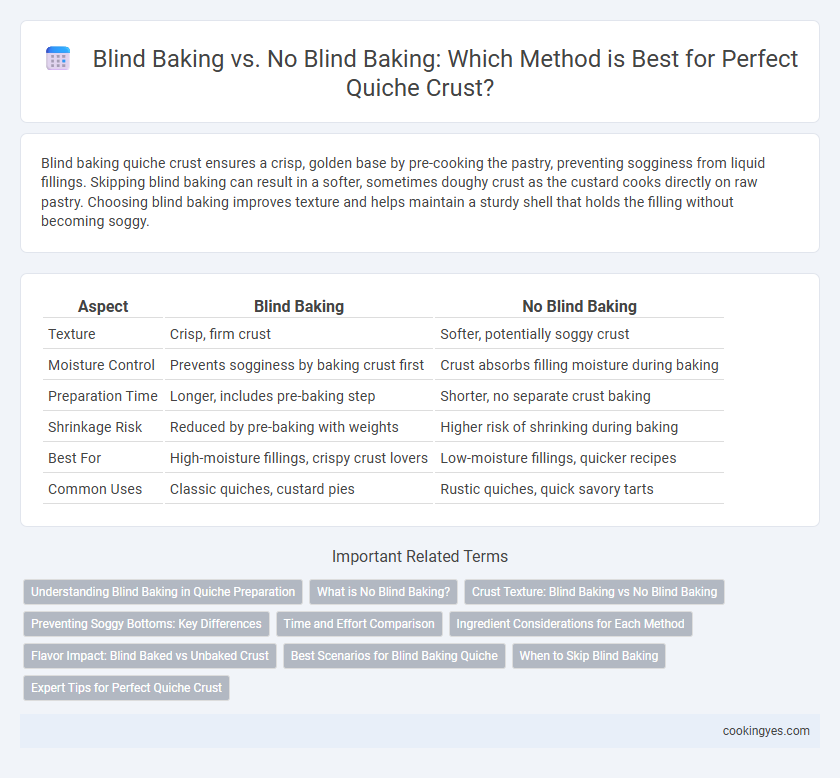 Blind Baking vs. No Blind Baking: Which Method is Best for Perfect Quiche Crust?

Blind baking quiche crust ensures a crisp, golden base by pre-cooking the pastry, preventing sogginess from liquid fillings. Skipping blind baking can result in a softer, sometimes doughy crust as the custard cooks directly on raw pastry. Choosing blind baking improves texture and helps maintain a sturdy shell that holds the filling without becoming soggy.

| Aspect | Blind Baking | No Blind Baking |
|---|---|---|
| Texture | Crisp, firm crust | Softer, potentially soggy crust |
| Moisture Control | Prevents sogginess by baking crust first | Crust absorbs filling moisture during baking |
| Preparation Time | Longer, includes pre-baking step | Shorter, no separate crust baking |
| Shrinkage Risk | Reduced by pre-baking with weights | Higher risk of shrinking during baking |
| Best For | High-moisture fillings, crispy crust lovers | Low-moisture fillings, quicker recipes |
| Common Uses | Classic quiches, custard pies | Rustic quiches, quick savory tarts |

Important Related Terms

Understanding Blind Baking in Quiche Preparation
What is No Blind Baking?
Crust Texture: Blind Baking vs No Blind Baking
Preventing Soggy Bottoms: Key Differences
Time and Effort Comparison
Ingredient Considerations for Each Method
Flavor Impact: Blind Baked vs Unbaked Crust
Best Scenarios for Blind Baking Quiche
When to Skip Blind Baking
Expert Tips for Perfect Quiche Crust

cookingyes.com