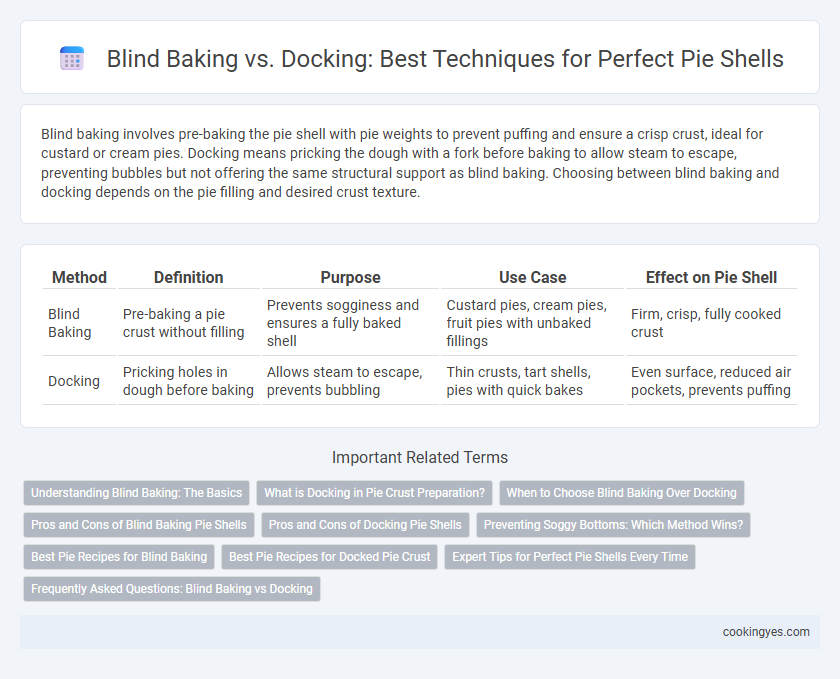 Blind Baking vs. Docking: Best Techniques for Perfect Pie Shells

Blind baking involves pre-baking the pie shell with pie weights to prevent puffing and ensure a crisp crust, ideal for custard or cream pies. Docking means pricking the dough with a fork before baking to allow steam to escape, preventing bubbles but not offering the same structural support as blind baking. Choosing between blind baking and docking depends on the pie filling and desired crust texture.

| Method | Definition | Purpose | Use Case | Effect on Pie Shell |
|---|---|---|---|---|
| Blind Baking | Pre-baking a pie crust without filling | Prevents sogginess and ensures a fully baked shell | Custard pies, cream pies, fruit pies with unbaked fillings | Firm, crisp, fully cooked crust |
| Docking | Pricking holes in dough before baking | Allows steam to escape, prevents bubbling | Thin crusts, tart shells, pies with quick bakes | Even surface, reduced air pockets, prevents puffing |

Important Related Terms

Understanding Blind Baking: The Basics
What is Docking in Pie Crust Preparation?
When to Choose Blind Baking Over Docking
Pros and Cons of Blind Baking Pie Shells
Pros and Cons of Docking Pie Shells
Preventing Soggy Bottoms: Which Method Wins?
Best Pie Recipes for Blind Baking
Best Pie Recipes for Docked Pie Crust
Expert Tips for Perfect Pie Shells Every Time
Frequently Asked Questions: Blind Baking vs Docking

cookingyes.com