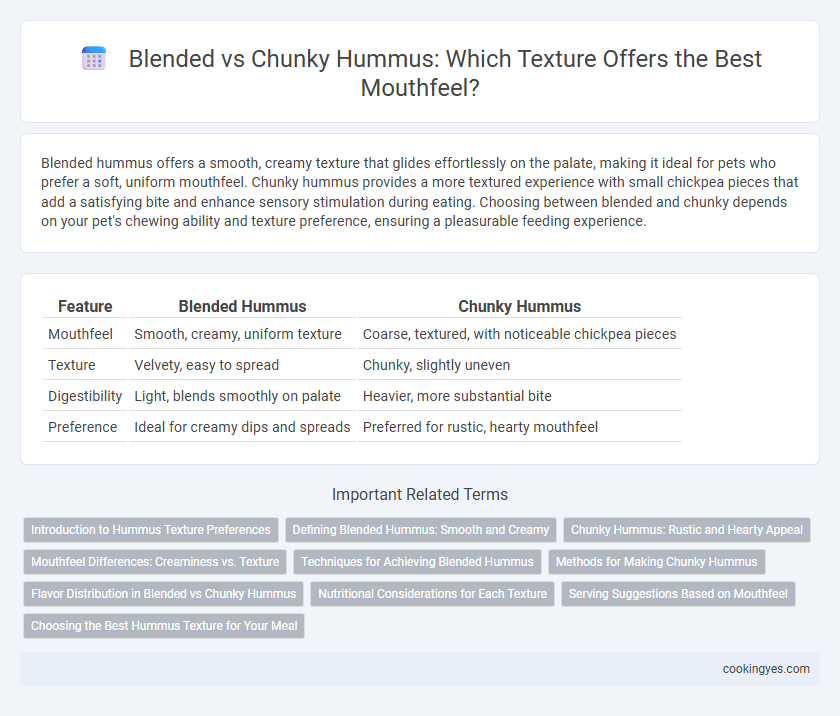 Blended vs Chunky Hummus: Which Texture Offers the Best Mouthfeel?

Blended hummus offers a smooth, creamy texture that glides effortlessly on the palate, making it ideal for pets who prefer a soft, uniform mouthfeel. Chunky hummus provides a more textured experience with small chickpea pieces that add a satisfying bite and enhance sensory stimulation during eating. Choosing between blended and chunky depends on your pet's chewing ability and texture preference, ensuring a pleasurable feeding experience.

| Feature | Blended Hummus | Chunky Hummus |
|---|---|---|
| Mouthfeel | Smooth, creamy, uniform texture | Coarse, textured, with noticeable chickpea pieces |
| Texture | Velvety, easy to spread | Chunky, slightly uneven |
| Digestibility | Light, blends smoothly on palate | Heavier, more substantial bite |
| Preference | Ideal for creamy dips and spreads | Preferred for rustic, hearty mouthfeel |

Important Related Terms

Introduction to Hummus Texture Preferences
Defining Blended Hummus: Smooth and Creamy
Chunky Hummus: Rustic and Hearty Appeal
Mouthfeel Differences: Creaminess vs. Texture
Techniques for Achieving Blended Hummus
Methods for Making Chunky Hummus
Flavor Distribution in Blended vs Chunky Hummus
Nutritional Considerations for Each Texture
Serving Suggestions Based on Mouthfeel
Choosing the Best Hummus Texture for Your Meal

cookingyes.com