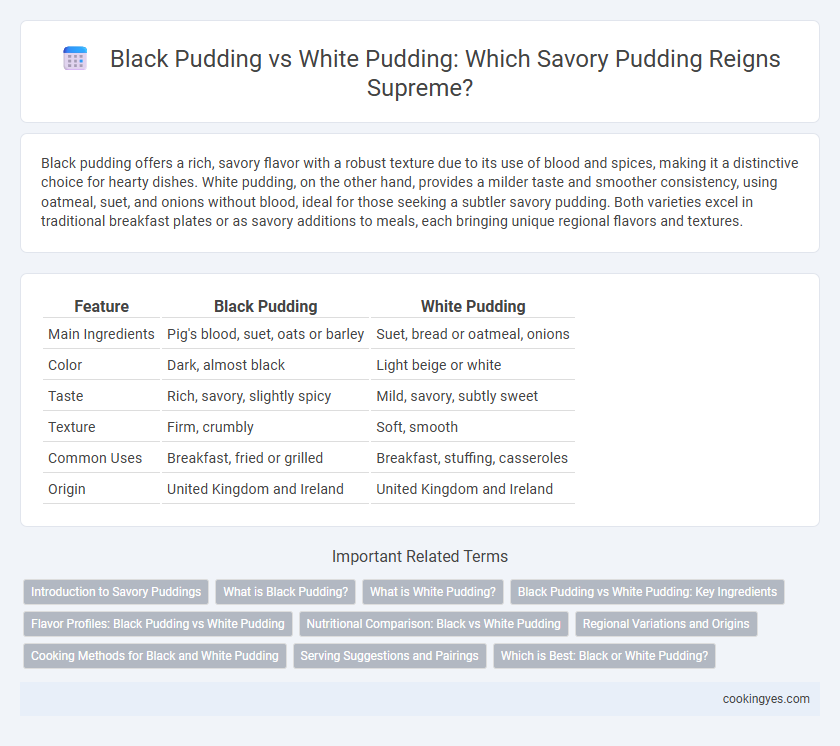 Black Pudding vs White Pudding: Which Savory Pudding Reigns Supreme?

Black pudding offers a rich, savory flavor with a robust texture due to its use of blood and spices, making it a distinctive choice for hearty dishes. White pudding, on the other hand, provides a milder taste and smoother consistency, using oatmeal, suet, and onions without blood, ideal for those seeking a subtler savory pudding. Both varieties excel in traditional breakfast plates or as savory additions to meals, each bringing unique regional flavors and textures.

| Feature | Black Pudding | White Pudding |
|---|---|---|
| Main Ingredients | Pig's blood, suet, oats or barley | Suet, bread or oatmeal, onions |
| Color | Dark, almost black | Light beige or white |
| Taste | Rich, savory, slightly spicy | Mild, savory, subtly sweet |
| Texture | Firm, crumbly | Soft, smooth |
| Common Uses | Breakfast, fried or grilled | Breakfast, stuffing, casseroles |
| Origin | United Kingdom and Ireland | United Kingdom and Ireland |

Important Related Terms

Introduction to Savory Puddings
What is Black Pudding?
What is White Pudding?
Black Pudding vs White Pudding: Key Ingredients
Flavor Profiles: Black Pudding vs White Pudding
Nutritional Comparison: Black vs White Pudding
Regional Variations and Origins
Cooking Methods for Black and White Pudding
Serving Suggestions and Pairings
Which is Best: Black or White Pudding?

cookingyes.com