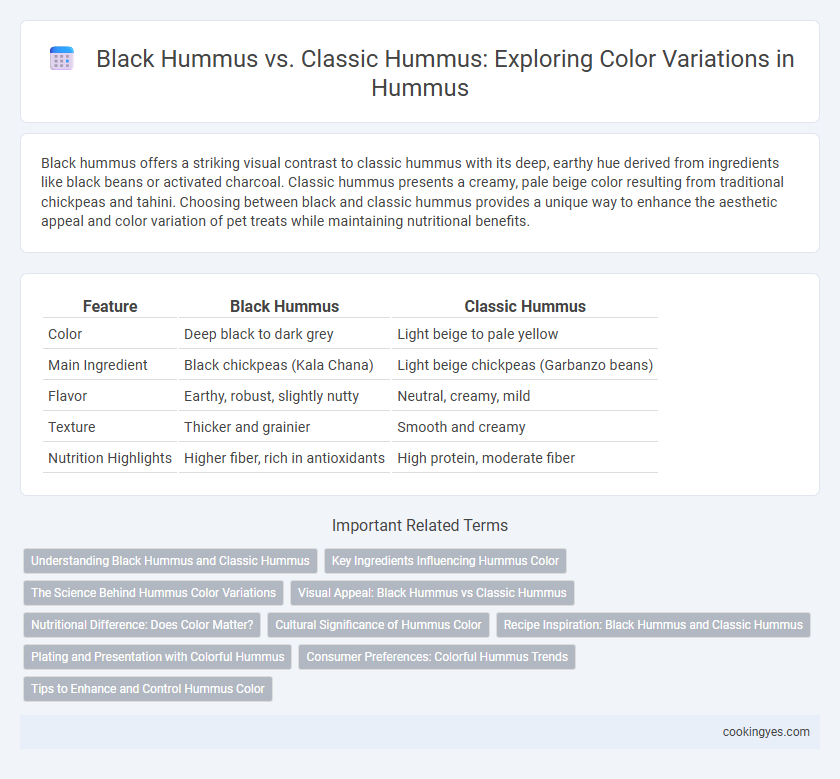 Black Hummus vs. Classic Hummus: Exploring Color Variations in Hummus

Black hummus offers a striking visual contrast to classic hummus with its deep, earthy hue derived from ingredients like black beans or activated charcoal. Classic hummus presents a creamy, pale beige color resulting from traditional chickpeas and tahini. Choosing between black and classic hummus provides a unique way to enhance the aesthetic appeal and color variation of pet treats while maintaining nutritional benefits.

| Feature | Black Hummus | Classic Hummus |
|---|---|---|
| Color | Deep black to dark grey | Light beige to pale yellow |
| Main Ingredient | Black chickpeas (Kala Chana) | Light beige chickpeas (Garbanzo beans) |
| Flavor | Earthy, robust, slightly nutty | Neutral, creamy, mild |
| Texture | Thicker and grainier | Smooth and creamy |
| Nutrition Highlights | Higher fiber, rich in antioxidants | High protein, moderate fiber |

Important Related Terms

Understanding Black Hummus and Classic Hummus
Key Ingredients Influencing Hummus Color
The Science Behind Hummus Color Variations
Visual Appeal: Black Hummus vs Classic Hummus
Nutritional Difference: Does Color Matter?
Cultural Significance of Hummus Color
Recipe Inspiration: Black Hummus and Classic Hummus
Plating and Presentation with Colorful Hummus
Consumer Preferences: Colorful Hummus Trends
Tips to Enhance and Control Hummus Color

cookingyes.com