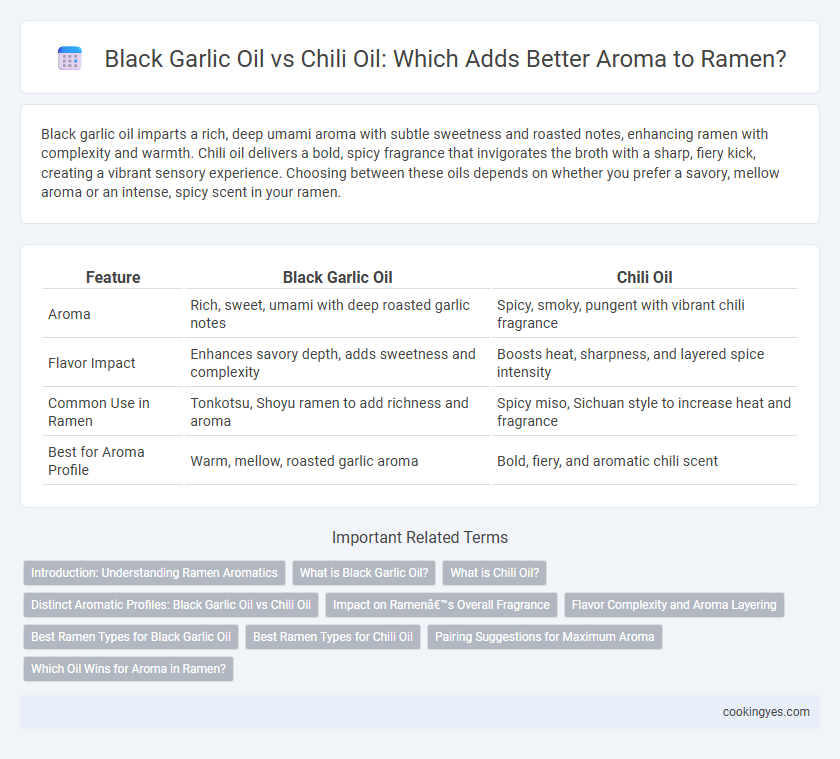 Black Garlic Oil vs Chili Oil: Which Adds Better Aroma to Ramen?

Black garlic oil imparts a rich, deep umami aroma with subtle sweetness and roasted notes, enhancing ramen with complexity and warmth. Chili oil delivers a bold, spicy fragrance that invigorates the broth with a sharp, fiery kick, creating a vibrant sensory experience. Choosing between these oils depends on whether you prefer a savory, mellow aroma or an intense, spicy scent in your ramen.

| Feature | Black Garlic Oil | Chili Oil |
|---|---|---|
| Aroma | Rich, sweet, umami with deep roasted garlic notes | Spicy, smoky, pungent with vibrant chili fragrance |
| Flavor Impact | Enhances savory depth, adds sweetness and complexity | Boosts heat, sharpness, and layered spice intensity |
| Common Use in Ramen | Tonkotsu, Shoyu ramen to add richness and aroma | Spicy miso, Sichuan style to increase heat and fragrance |
| Best for Aroma Profile | Warm, mellow, roasted garlic aroma | Bold, fiery, and aromatic chili scent |

Important Related Terms

Introduction: Understanding Ramen Aromatics
What is Black Garlic Oil?
What is Chili Oil?
Distinct Aromatic Profiles: Black Garlic Oil vs Chili Oil
Impact on Ramenâ€™s Overall Fragrance
Flavor Complexity and Aroma Layering
Best Ramen Types for Black Garlic Oil
Best Ramen Types for Chili Oil
Pairing Suggestions for Maximum Aroma
Which Oil Wins for Aroma in Ramen?

cookingyes.com