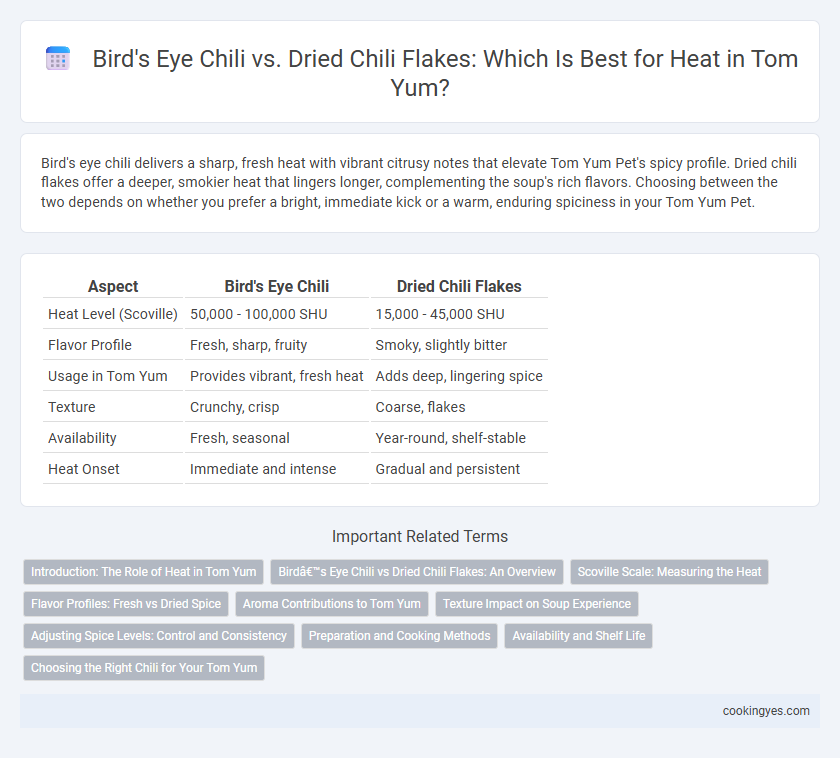 Bird's Eye Chili vs. Dried Chili Flakes: Which Is Best for Heat in Tom Yum?

Bird's eye chili delivers a sharp, fresh heat with vibrant citrusy notes that elevate Tom Yum Pet's spicy profile. Dried chili flakes offer a deeper, smokier heat that lingers longer, complementing the soup's rich flavors. Choosing between the two depends on whether you prefer a bright, immediate kick or a warm, enduring spiciness in your Tom Yum Pet.

| Aspect | Bird's Eye Chili | Dried Chili Flakes |
|---|---|---|
| Heat Level (Scoville) | 50,000 - 100,000 SHU | 15,000 - 45,000 SHU |
| Flavor Profile | Fresh, sharp, fruity | Smoky, slightly bitter |
| Usage in Tom Yum | Provides vibrant, fresh heat | Adds deep, lingering spice |
| Texture | Crunchy, crisp | Coarse, flakes |
| Availability | Fresh, seasonal | Year-round, shelf-stable |
| Heat Onset | Immediate and intense | Gradual and persistent |

Important Related Terms

Introduction: The Role of Heat in Tom Yum

Birdâ€™s Eye Chili vs Dried Chili Flakes: An Overview

Scoville Scale: Measuring the Heat

Flavor Profiles: Fresh vs Dried Spice

Aroma Contributions to Tom Yum

Texture Impact on Soup Experience

Adjusting Spice Levels: Control and Consistency

Preparation and Cooking Methods

Availability and Shelf Life

Choosing the Right Chili for Your Tom Yum

cookingyes.com