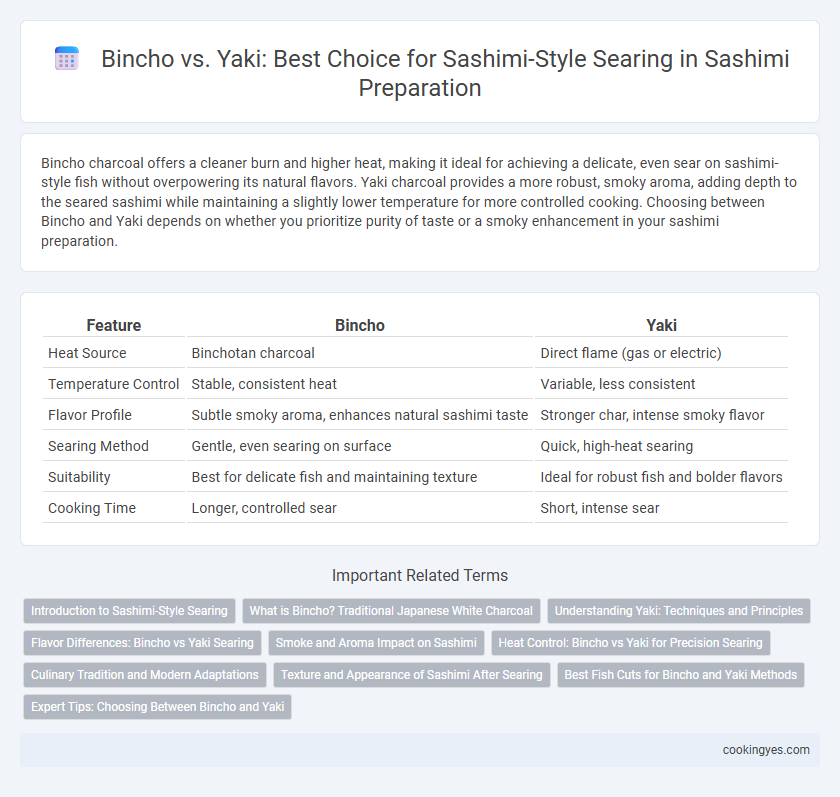 Bincho vs. Yaki: Best Choice for Sashimi-Style Searing in Sashimi Preparation

Bincho charcoal offers a cleaner burn and higher heat, making it ideal for achieving a delicate, even sear on sashimi-style fish without overpowering its natural flavors. Yaki charcoal provides a more robust, smoky aroma, adding depth to the seared sashimi while maintaining a slightly lower temperature for more controlled cooking. Choosing between Bincho and Yaki depends on whether you prioritize purity of taste or a smoky enhancement in your sashimi preparation.

| Feature | Bincho | Yaki |
|---|---|---|
| Heat Source | Binchotan charcoal | Direct flame (gas or electric) |
| Temperature Control | Stable, consistent heat | Variable, less consistent |
| Flavor Profile | Subtle smoky aroma, enhances natural sashimi taste | Stronger char, intense smoky flavor |
| Searing Method | Gentle, even searing on surface | Quick, high-heat searing |
| Suitability | Best for delicate fish and maintaining texture | Ideal for robust fish and bolder flavors |
| Cooking Time | Longer, controlled sear | Short, intense sear |

Important Related Terms

Introduction to Sashimi-Style Searing
What is Bincho? Traditional Japanese White Charcoal
Understanding Yaki: Techniques and Principles
Flavor Differences: Bincho vs Yaki Searing
Smoke and Aroma Impact on Sashimi
Heat Control: Bincho vs Yaki for Precision Searing
Culinary Tradition and Modern Adaptations
Texture and Appearance of Sashimi After Searing
Best Fish Cuts for Bincho and Yaki Methods
Expert Tips: Choosing Between Bincho and Yaki

cookingyes.com