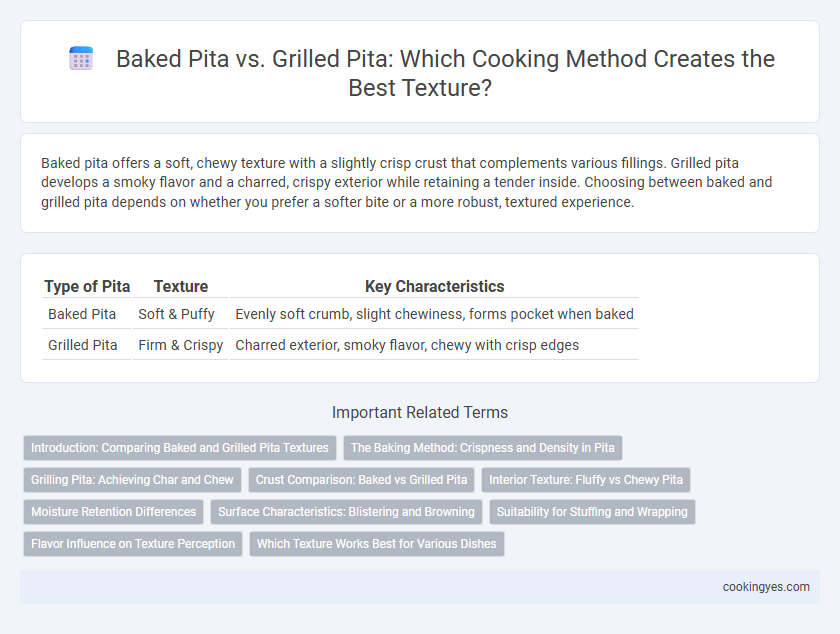 Baked Pita vs. Grilled Pita: Which Cooking Method Creates the Best Texture?

Baked pita offers a soft, chewy texture with a slightly crisp crust that complements various fillings. Grilled pita develops a smoky flavor and a charred, crispy exterior while retaining a tender inside. Choosing between baked and grilled pita depends on whether you prefer a softer bite or a more robust, textured experience.

| Type of Pita | Texture | Key Characteristics |
|---|---|---|
| Baked Pita | Soft & Puffy | Evenly soft crumb, slight chewiness, forms pocket when baked |
| Grilled Pita | Firm & Crispy | Charred exterior, smoky flavor, chewy with crisp edges |

Important Related Terms

Introduction: Comparing Baked and Grilled Pita Textures
The Baking Method: Crispness and Density in Pita
Grilling Pita: Achieving Char and Chew
Crust Comparison: Baked vs Grilled Pita
Interior Texture: Fluffy vs Chewy Pita
Moisture Retention Differences
Surface Characteristics: Blistering and Browning
Suitability for Stuffing and Wrapping
Flavor Influence on Texture Perception
Which Texture Works Best for Various Dishes

cookingyes.com