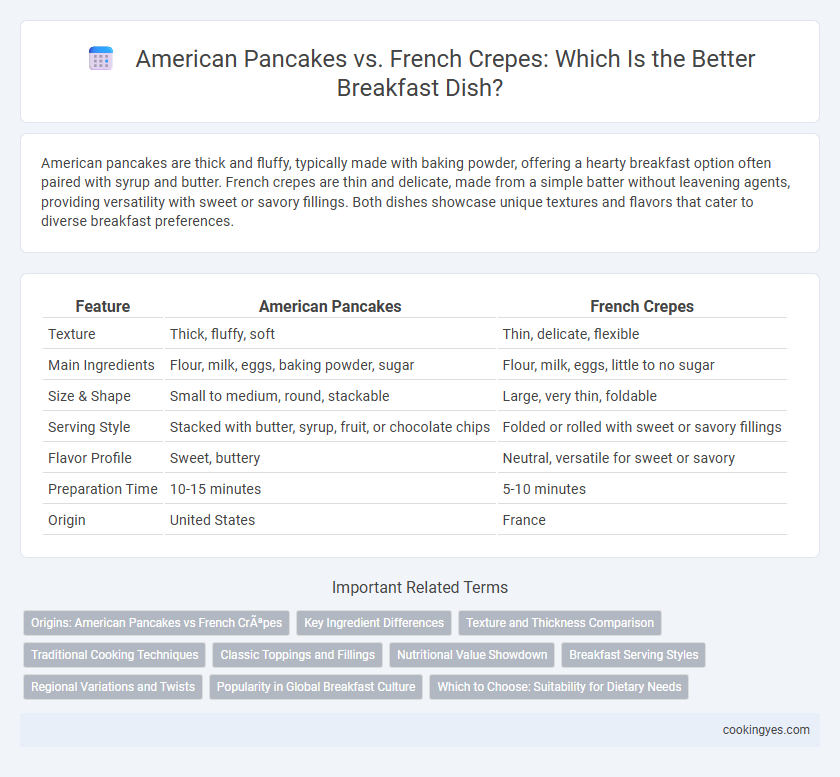 American Pancakes vs. French Crepes: Which Is the Better Breakfast Dish?

American pancakes are thick and fluffy, typically made with baking powder, offering a hearty breakfast option often paired with syrup and butter. French crepes are thin and delicate, made from a simple batter without leavening agents, providing versatility with sweet or savory fillings. Both dishes showcase unique textures and flavors that cater to diverse breakfast preferences.

| Feature | American Pancakes | French Crepes |
|---|---|---|
| Texture | Thick, fluffy, soft | Thin, delicate, flexible |
| Main Ingredients | Flour, milk, eggs, baking powder, sugar | Flour, milk, eggs, little to no sugar |
| Size & Shape | Small to medium, round, stackable | Large, very thin, foldable |
| Serving Style | Stacked with butter, syrup, fruit, or chocolate chips | Folded or rolled with sweet or savory fillings |
| Flavor Profile | Sweet, buttery | Neutral, versatile for sweet or savory |
| Preparation Time | 10-15 minutes | 5-10 minutes |
| Origin | United States | France |

Important Related Terms

Origins: American Pancakes vs French CrÃªpes
Key Ingredient Differences
Texture and Thickness Comparison
Traditional Cooking Techniques
Classic Toppings and Fillings
Nutritional Value Showdown
Breakfast Serving Styles
Regional Variations and Twists
Popularity in Global Breakfast Culture
Which to Choose: Suitability for Dietary Needs

cookingyes.com