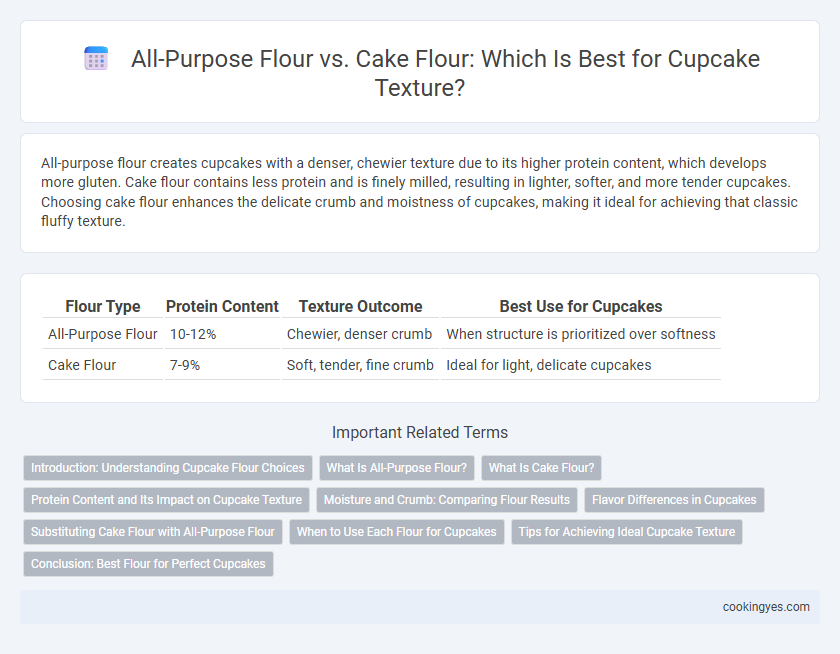 All-Purpose Flour vs. Cake Flour: Which Is Best for Cupcake Texture?

All-purpose flour creates cupcakes with a denser, chewier texture due to its higher protein content, which develops more gluten. Cake flour contains less protein and is finely milled, resulting in lighter, softer, and more tender cupcakes. Choosing cake flour enhances the delicate crumb and moistness of cupcakes, making it ideal for achieving that classic fluffy texture.

| Flour Type | Protein Content | Texture Outcome | Best Use for Cupcakes |
|---|---|---|---|
| All-Purpose Flour | 10-12% | Chewier, denser crumb | When structure is prioritized over softness |
| Cake Flour | 7-9% | Soft, tender, fine crumb | Ideal for light, delicate cupcakes |

Important Related Terms

Introduction: Understanding Cupcake Flour Choices
What Is All-Purpose Flour?
What Is Cake Flour?
Protein Content and Its Impact on Cupcake Texture
Moisture and Crumb: Comparing Flour Results
Flavor Differences in Cupcakes
Substituting Cake Flour with All-Purpose Flour
When to Use Each Flour for Cupcakes
Tips for Achieving Ideal Cupcake Texture
Conclusion: Best Flour for Perfect Cupcakes

cookingyes.com