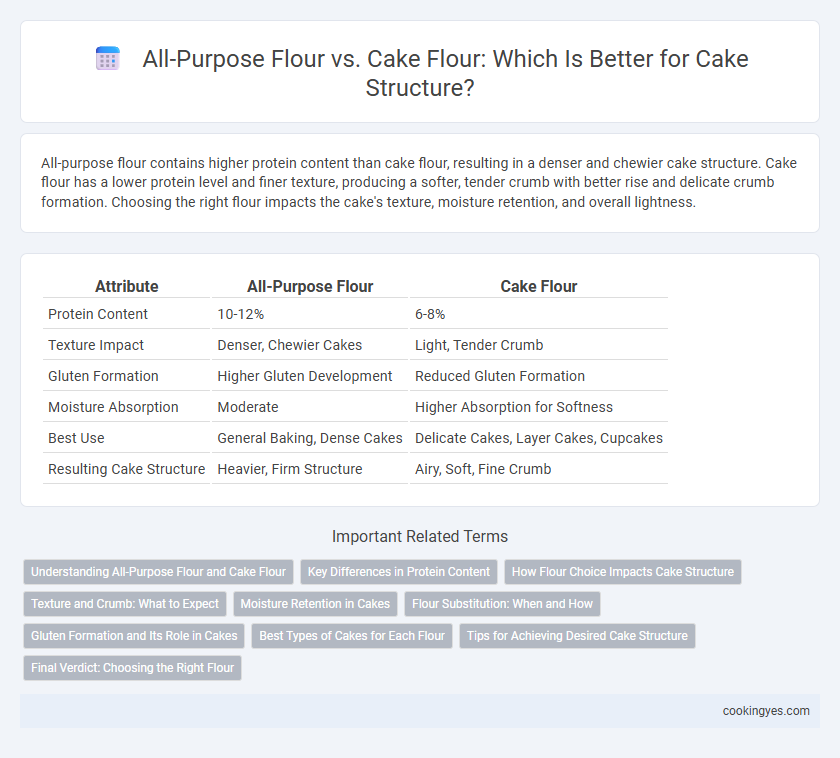 All-Purpose Flour vs. Cake Flour: Which Is Better for Cake Structure?

All-purpose flour contains higher protein content than cake flour, resulting in a denser and chewier cake structure. Cake flour has a lower protein level and finer texture, producing a softer, tender crumb with better rise and delicate crumb formation. Choosing the right flour impacts the cake's texture, moisture retention, and overall lightness.

| Attribute | All-Purpose Flour | Cake Flour |
|---|---|---|
| Protein Content | 10-12% | 6-8% |
| Texture Impact | Denser, Chewier Cakes | Light, Tender Crumb |
| Gluten Formation | Higher Gluten Development | Reduced Gluten Formation |
| Moisture Absorption | Moderate | Higher Absorption for Softness |
| Best Use | General Baking, Dense Cakes | Delicate Cakes, Layer Cakes, Cupcakes |
| Resulting Cake Structure | Heavier, Firm Structure | Airy, Soft, Fine Crumb |

Important Related Terms

Understanding All-Purpose Flour and Cake Flour
Key Differences in Protein Content
How Flour Choice Impacts Cake Structure
Texture and Crumb: What to Expect
Moisture Retention in Cakes
Flour Substitution: When and How
Gluten Formation and Its Role in Cakes
Best Types of Cakes for Each Flour
Tips for Achieving Desired Cake Structure
Final Verdict: Choosing the Right Flour

cookingyes.com