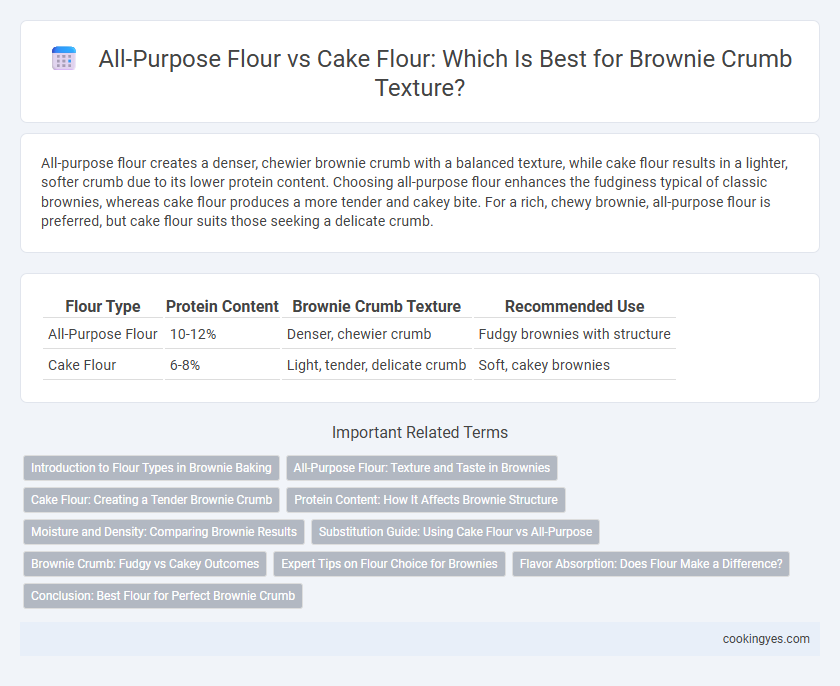 All-Purpose Flour vs Cake Flour: Which Is Best for Brownie Crumb Texture?

All-purpose flour creates a denser, chewier brownie crumb with a balanced texture, while cake flour results in a lighter, softer crumb due to its lower protein content. Choosing all-purpose flour enhances the fudginess typical of classic brownies, whereas cake flour produces a more tender and cakey bite. For a rich, chewy brownie, all-purpose flour is preferred, but cake flour suits those seeking a delicate crumb.

| Flour Type | Protein Content | Brownie Crumb Texture | Recommended Use |
|---|---|---|---|
| All-Purpose Flour | 10-12% | Denser, chewier crumb | Fudgy brownies with structure |
| Cake Flour | 6-8% | Light, tender, delicate crumb | Soft, cakey brownies |

Important Related Terms

Introduction to Flour Types in Brownie Baking

All-Purpose Flour: Texture and Taste in Brownies

Cake Flour: Creating a Tender Brownie Crumb

Protein Content: How It Affects Brownie Structure

Moisture and Density: Comparing Brownie Results

Substitution Guide: Using Cake Flour vs All-Purpose

Brownie Crumb: Fudgy vs Cakey Outcomes

Expert Tips on Flour Choice for Brownies

Flavor Absorption: Does Flour Make a Difference?

Conclusion: Best Flour for Perfect Brownie Crumb

cookingyes.com