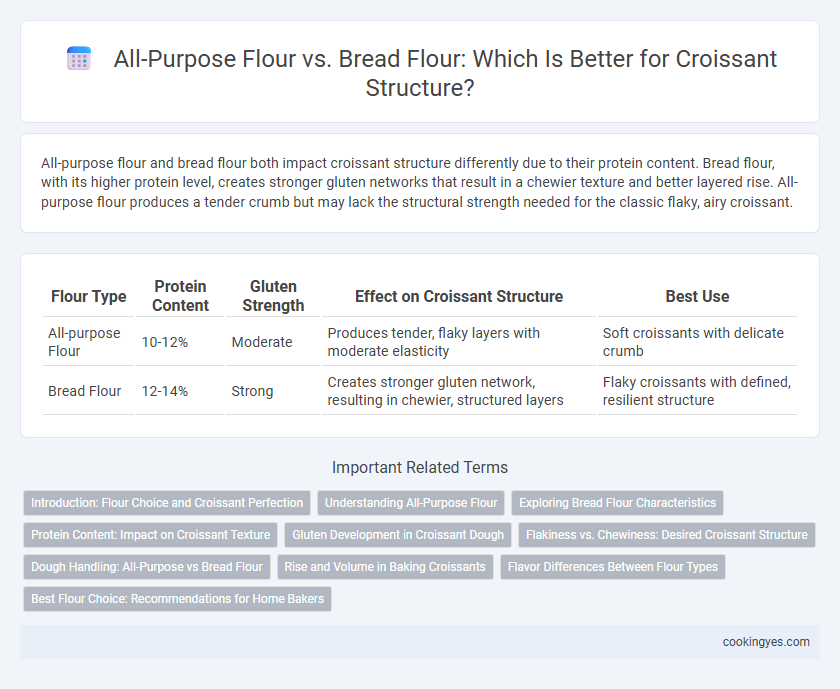 All-Purpose Flour vs. Bread Flour: Which Is Better for Croissant Structure?

All-purpose flour and bread flour both impact croissant structure differently due to their protein content. Bread flour, with its higher protein level, creates stronger gluten networks that result in a chewier texture and better layered rise. All-purpose flour produces a tender crumb but may lack the structural strength needed for the classic flaky, airy croissant.

| Flour Type | Protein Content | Gluten Strength | Effect on Croissant Structure | Best Use |
|---|---|---|---|---|
| All-purpose Flour | 10-12% | Moderate | Produces tender, flaky layers with moderate elasticity | Soft croissants with delicate crumb |
| Bread Flour | 12-14% | Strong | Creates stronger gluten network, resulting in chewier, structured layers | Flaky croissants with defined, resilient structure |

Important Related Terms

Introduction: Flour Choice and Croissant Perfection
Understanding All-Purpose Flour
Exploring Bread Flour Characteristics
Protein Content: Impact on Croissant Texture
Gluten Development in Croissant Dough
Flakiness vs. Chewiness: Desired Croissant Structure
Dough Handling: All-Purpose vs Bread Flour
Rise and Volume in Baking Croissants
Flavor Differences Between Flour Types
Best Flour Choice: Recommendations for Home Bakers

cookingyes.com