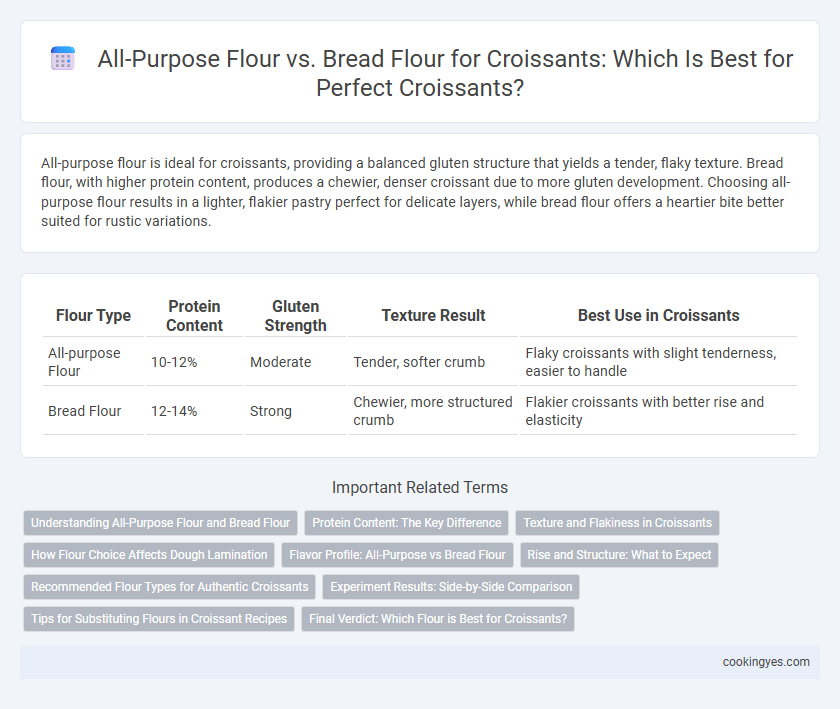 All-Purpose Flour vs. Bread Flour for Croissants: Which Is Best for Perfect Croissants?

All-purpose flour is ideal for croissants, providing a balanced gluten structure that yields a tender, flaky texture. Bread flour, with higher protein content, produces a chewier, denser croissant due to more gluten development. Choosing all-purpose flour results in a lighter, flakier pastry perfect for delicate layers, while bread flour offers a heartier bite better suited for rustic variations.

| Flour Type | Protein Content | Gluten Strength | Texture Result | Best Use in Croissants |
|---|---|---|---|---|
| All-purpose Flour | 10-12% | Moderate | Tender, softer crumb | Flaky croissants with slight tenderness, easier to handle |
| Bread Flour | 12-14% | Strong | Chewier, more structured crumb | Flakier croissants with better rise and elasticity |

Important Related Terms

Understanding All-Purpose Flour and Bread Flour
Protein Content: The Key Difference
Texture and Flakiness in Croissants
How Flour Choice Affects Dough Lamination
Flavor Profile: All-Purpose vs Bread Flour
Rise and Structure: What to Expect
Recommended Flour Types for Authentic Croissants
Experiment Results: Side-by-Side Comparison
Tips for Substituting Flours in Croissant Recipes
Final Verdict: Which Flour is Best for Croissants?

cookingyes.com