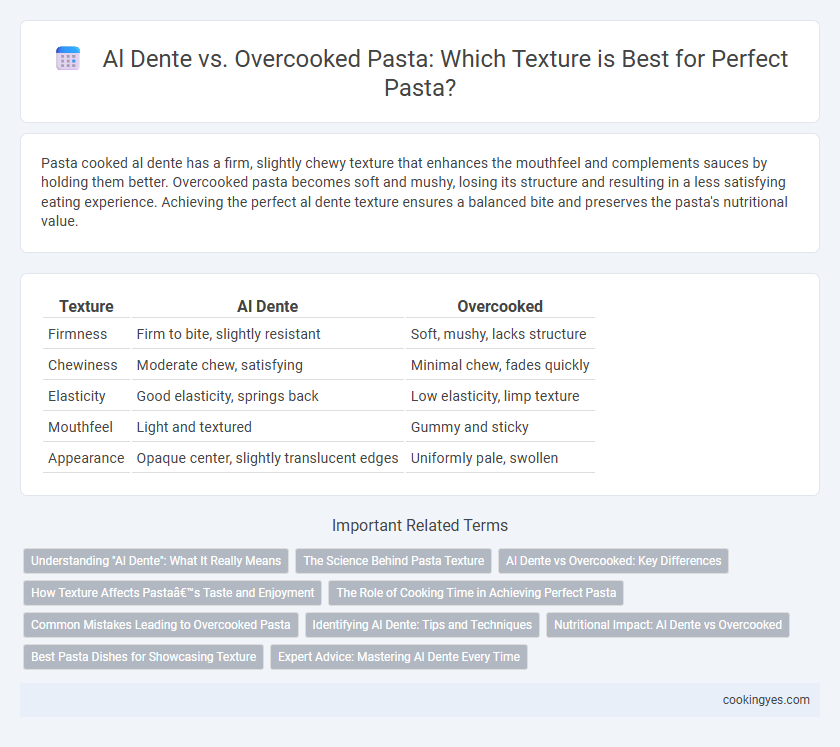 Al Dente vs. Overcooked Pasta: Which Texture is Best for Perfect Pasta?

Pasta cooked al dente has a firm, slightly chewy texture that enhances the mouthfeel and complements sauces by holding them better. Overcooked pasta becomes soft and mushy, losing its structure and resulting in a less satisfying eating experience. Achieving the perfect al dente texture ensures a balanced bite and preserves the pasta's nutritional value.

| Texture | Al Dente | Overcooked |
|---|---|---|
| Firmness | Firm to bite, slightly resistant | Soft, mushy, lacks structure |
| Chewiness | Moderate chew, satisfying | Minimal chew, fades quickly |
| Elasticity | Good elasticity, springs back | Low elasticity, limp texture |
| Mouthfeel | Light and textured | Gummy and sticky |
| Appearance | Opaque center, slightly translucent edges | Uniformly pale, swollen |

Important Related Terms

Understanding "Al Dente": What It Really Means
The Science Behind Pasta Texture
Al Dente vs Overcooked: Key Differences
How Texture Affects Pastaâ€™s Taste and Enjoyment
The Role of Cooking Time in Achieving Perfect Pasta
Common Mistakes Leading to Overcooked Pasta
Identifying Al Dente: Tips and Techniques
Nutritional Impact: Al Dente vs Overcooked
Best Pasta Dishes for Showcasing Texture
Expert Advice: Mastering Al Dente Every Time

cookingyes.com