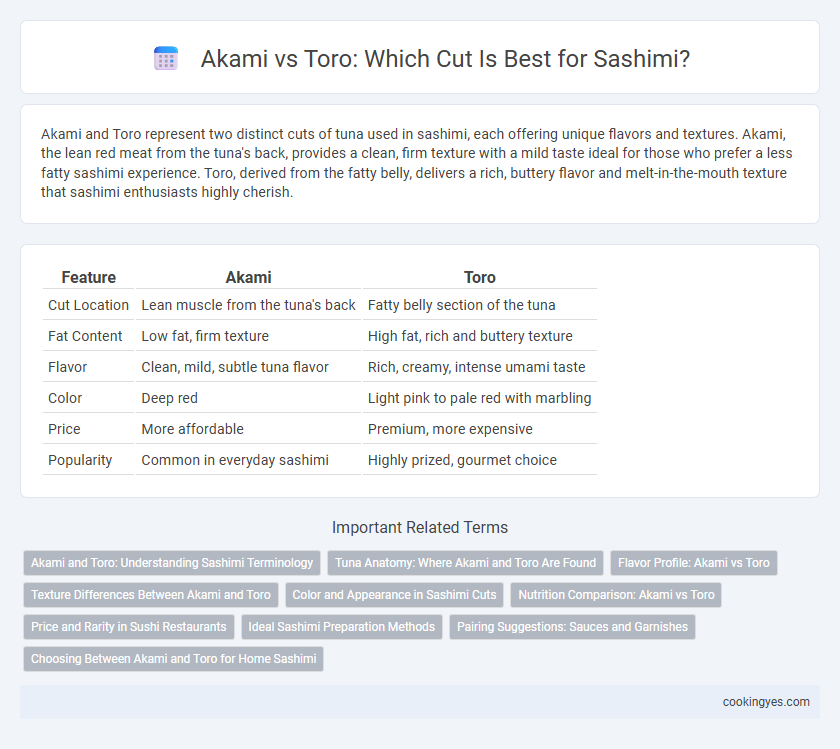 Akami vs Toro: Which Cut Is Best for Sashimi?

Akami and Toro represent two distinct cuts of tuna used in sashimi, each offering unique flavors and textures. Akami, the lean red meat from the tuna's back, provides a clean, firm texture with a mild taste ideal for those who prefer a less fatty sashimi experience. Toro, derived from the fatty belly, delivers a rich, buttery flavor and melt-in-the-mouth texture that sashimi enthusiasts highly cherish.

| Feature | Akami | Toro |
|---|---|---|
| Cut Location | Lean muscle from the tuna's back | Fatty belly section of the tuna |
| Fat Content | Low fat, firm texture | High fat, rich and buttery texture |
| Flavor | Clean, mild, subtle tuna flavor | Rich, creamy, intense umami taste |
| Color | Deep red | Light pink to pale red with marbling |
| Price | More affordable | Premium, more expensive |
| Popularity | Common in everyday sashimi | Highly prized, gourmet choice |

Important Related Terms

Akami and Toro: Understanding Sashimi Terminology
Tuna Anatomy: Where Akami and Toro Are Found
Flavor Profile: Akami vs Toro
Texture Differences Between Akami and Toro
Color and Appearance in Sashimi Cuts
Nutrition Comparison: Akami vs Toro
Price and Rarity in Sushi Restaurants
Ideal Sashimi Preparation Methods
Pairing Suggestions: Sauces and Garnishes
Choosing Between Akami and Toro for Home Sashimi

cookingyes.com