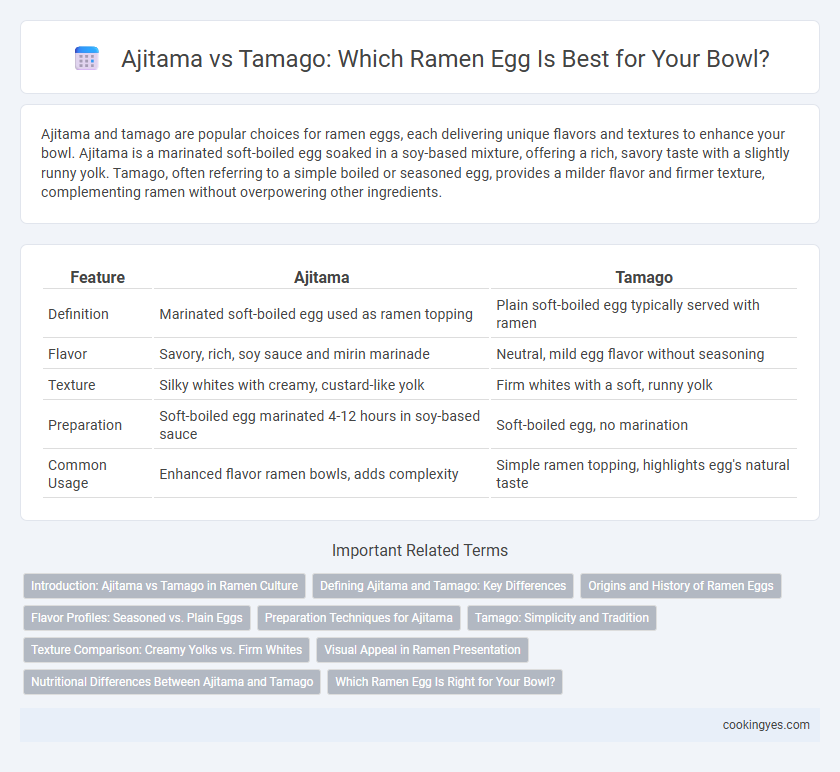 Ajitama vs Tamago: Which Ramen Egg Is Best for Your Bowl?

Ajitama and tamago are popular choices for ramen eggs, each delivering unique flavors and textures to enhance your bowl. Ajitama is a marinated soft-boiled egg soaked in a soy-based mixture, offering a rich, savory taste with a slightly runny yolk. Tamago, often referring to a simple boiled or seasoned egg, provides a milder flavor and firmer texture, complementing ramen without overpowering other ingredients.

| Feature | Ajitama | Tamago |
|---|---|---|
| Definition | Marinated soft-boiled egg used as ramen topping | Plain soft-boiled egg typically served with ramen |
| Flavor | Savory, rich, soy sauce and mirin marinade | Neutral, mild egg flavor without seasoning |
| Texture | Silky whites with creamy, custard-like yolk | Firm whites with a soft, runny yolk |
| Preparation | Soft-boiled egg marinated 4-12 hours in soy-based sauce | Soft-boiled egg, no marination |
| Common Usage | Enhanced flavor ramen bowls, adds complexity | Simple ramen topping, highlights egg's natural taste |

Important Related Terms

Introduction: Ajitama vs Tamago in Ramen Culture
Defining Ajitama and Tamago: Key Differences
Origins and History of Ramen Eggs
Flavor Profiles: Seasoned vs. Plain Eggs
Preparation Techniques for Ajitama
Tamago: Simplicity and Tradition
Texture Comparison: Creamy Yolks vs. Firm Whites
Visual Appeal in Ramen Presentation
Nutritional Differences Between Ajitama and Tamago
Which Ramen Egg Is Right for Your Bowl?

cookingyes.com