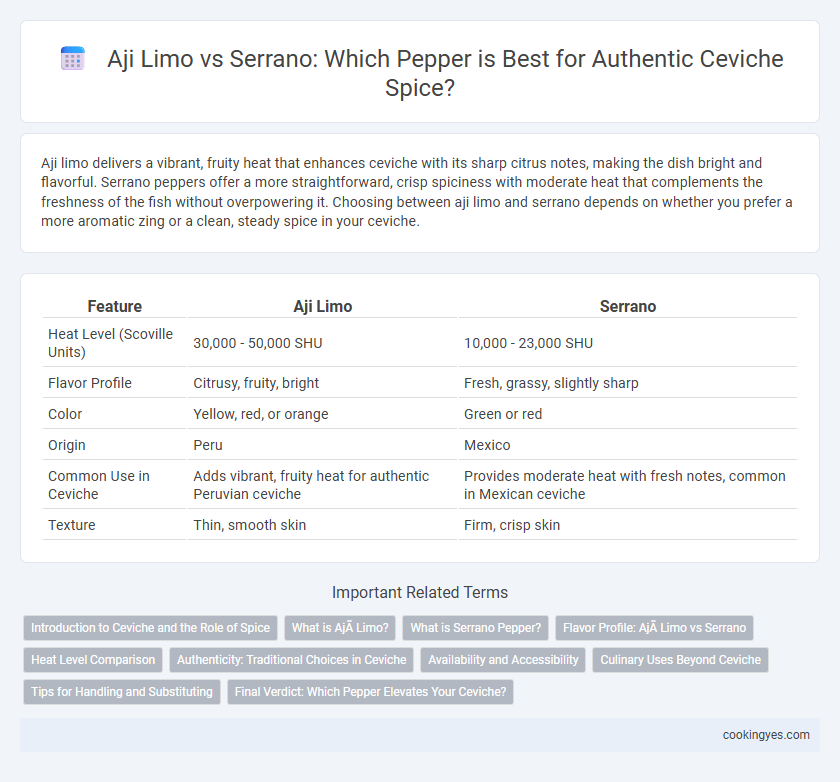 Aji Limo vs Serrano: Which Pepper is Best for Authentic Ceviche Spice?

Aji limo delivers a vibrant, fruity heat that enhances ceviche with its sharp citrus notes, making the dish bright and flavorful. Serrano peppers offer a more straightforward, crisp spiciness with moderate heat that complements the freshness of the fish without overpowering it. Choosing between aji limo and serrano depends on whether you prefer a more aromatic zing or a clean, steady spice in your ceviche.

| Feature | Aji Limo | Serrano |
|---|---|---|
| Heat Level (Scoville Units) | 30,000 - 50,000 SHU | 10,000 - 23,000 SHU |
| Flavor Profile | Citrusy, fruity, bright | Fresh, grassy, slightly sharp |
| Color | Yellow, red, or orange | Green or red |
| Origin | Peru | Mexico |
| Common Use in Ceviche | Adds vibrant, fruity heat for authentic Peruvian ceviche | Provides moderate heat with fresh notes, common in Mexican ceviche |
| Texture | Thin, smooth skin | Firm, crisp skin |

Important Related Terms

Introduction to Ceviche and the Role of Spice
What is AjÃ Limo?
What is Serrano Pepper?
Flavor Profile: AjÃ Limo vs Serrano
Heat Level Comparison
Authenticity: Traditional Choices in Ceviche
Availability and Accessibility
Culinary Uses Beyond Ceviche
Tips for Handling and Substituting
Final Verdict: Which Pepper Elevates Your Ceviche?

cookingyes.com