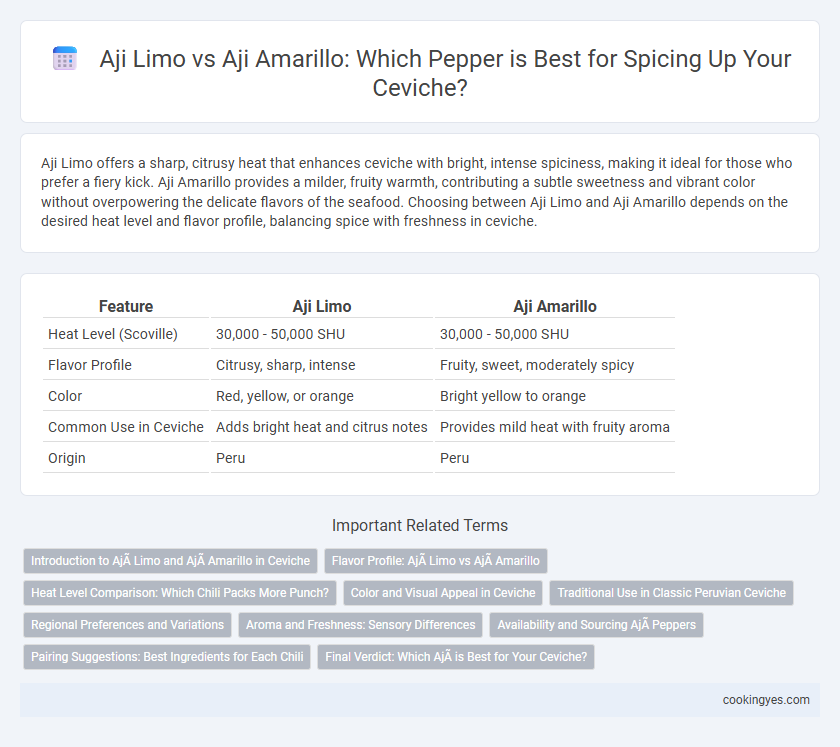 Aji Limo vs Aji Amarillo: Which Pepper is Best for Spicing Up Your Ceviche?

Aji Limo offers a sharp, citrusy heat that enhances ceviche with bright, intense spiciness, making it ideal for those who prefer a fiery kick. Aji Amarillo provides a milder, fruity warmth, contributing a subtle sweetness and vibrant color without overpowering the delicate flavors of the seafood. Choosing between Aji Limo and Aji Amarillo depends on the desired heat level and flavor profile, balancing spice with freshness in ceviche.

| Feature | Aji Limo | Aji Amarillo |
|---|---|---|
| Heat Level (Scoville) | 30,000 - 50,000 SHU | 30,000 - 50,000 SHU |
| Flavor Profile | Citrusy, sharp, intense | Fruity, sweet, moderately spicy |
| Color | Red, yellow, or orange | Bright yellow to orange |
| Common Use in Ceviche | Adds bright heat and citrus notes | Provides mild heat with fruity aroma |
| Origin | Peru | Peru |

Important Related Terms

Introduction to AjÃ Limo and AjÃ Amarillo in Ceviche

Flavor Profile: AjÃ Limo vs AjÃ Amarillo

Heat Level Comparison: Which Chili Packs More Punch?

Color and Visual Appeal in Ceviche

Traditional Use in Classic Peruvian Ceviche

Regional Preferences and Variations

Aroma and Freshness: Sensory Differences

Availability and Sourcing AjÃ Peppers

Pairing Suggestions: Best Ingredients for Each Chili

Final Verdict: Which AjÃ is Best for Your Ceviche?

cookingyes.com