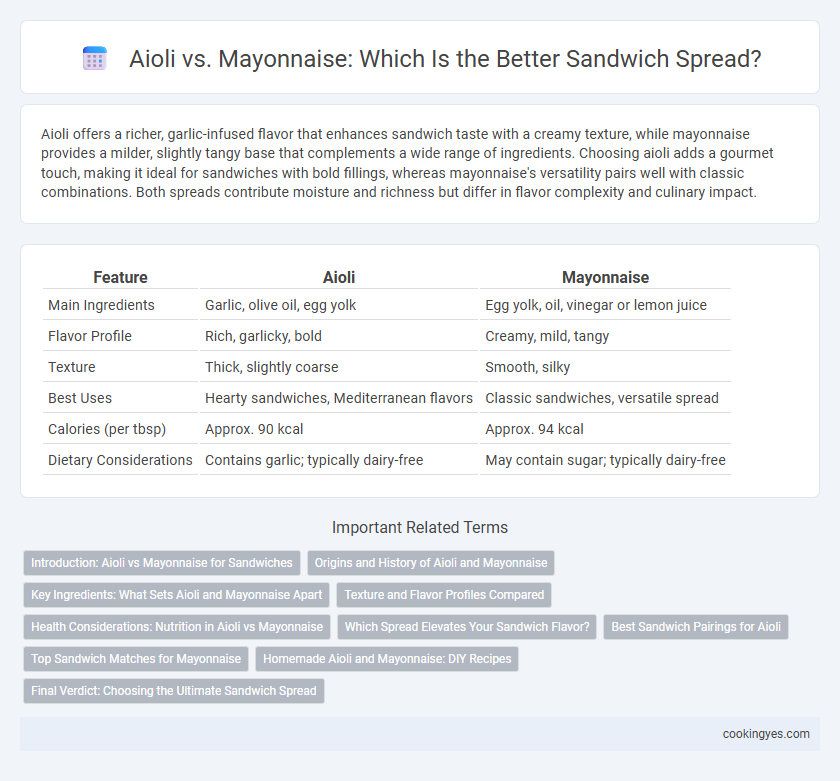 Aioli vs. Mayonnaise: Which Is the Better Sandwich Spread?

Aioli offers a richer, garlic-infused flavor that enhances sandwich taste with a creamy texture, while mayonnaise provides a milder, slightly tangy base that complements a wide range of ingredients. Choosing aioli adds a gourmet touch, making it ideal for sandwiches with bold fillings, whereas mayonnaise's versatility pairs well with classic combinations. Both spreads contribute moisture and richness but differ in flavor complexity and culinary impact.

| Feature | Aioli | Mayonnaise |
|---|---|---|
| Main Ingredients | Garlic, olive oil, egg yolk | Egg yolk, oil, vinegar or lemon juice |
| Flavor Profile | Rich, garlicky, bold | Creamy, mild, tangy |
| Texture | Thick, slightly coarse | Smooth, silky |
| Best Uses | Hearty sandwiches, Mediterranean flavors | Classic sandwiches, versatile spread |
| Calories (per tbsp) | Approx. 90 kcal | Approx. 94 kcal |
| Dietary Considerations | Contains garlic; typically dairy-free | May contain sugar; typically dairy-free |

Important Related Terms

Introduction: Aioli vs Mayonnaise for Sandwiches
Origins and History of Aioli and Mayonnaise
Key Ingredients: What Sets Aioli and Mayonnaise Apart
Texture and Flavor Profiles Compared
Health Considerations: Nutrition in Aioli vs Mayonnaise
Which Spread Elevates Your Sandwich Flavor?
Best Sandwich Pairings for Aioli
Top Sandwich Matches for Mayonnaise
Homemade Aioli and Mayonnaise: DIY Recipes
Final Verdict: Choosing the Ultimate Sandwich Spread

cookingyes.com