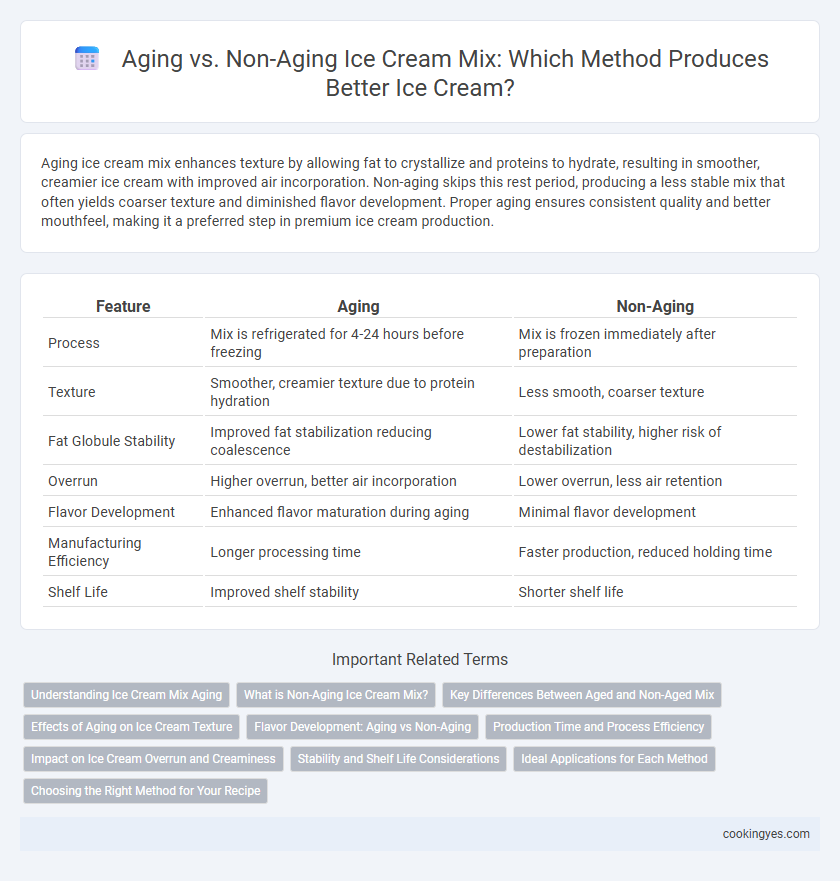 Aging vs. Non-Aging Ice Cream Mix: Which Method Produces Better Ice Cream?

Aging ice cream mix enhances texture by allowing fat to crystallize and proteins to hydrate, resulting in smoother, creamier ice cream with improved air incorporation. Non-aging skips this rest period, producing a less stable mix that often yields coarser texture and diminished flavor development. Proper aging ensures consistent quality and better mouthfeel, making it a preferred step in premium ice cream production.

| Feature | Aging | Non-Aging |
|---|---|---|
| Process | Mix is refrigerated for 4-24 hours before freezing | Mix is frozen immediately after preparation |
| Texture | Smoother, creamier texture due to protein hydration | Less smooth, coarser texture |
| Fat Globule Stability | Improved fat stabilization reducing coalescence | Lower fat stability, higher risk of destabilization |
| Overrun | Higher overrun, better air incorporation | Lower overrun, less air retention |
| Flavor Development | Enhanced flavor maturation during aging | Minimal flavor development |
| Manufacturing Efficiency | Longer processing time | Faster production, reduced holding time |
| Shelf Life | Improved shelf stability | Shorter shelf life |

Important Related Terms

Understanding Ice Cream Mix Aging
What is Non-Aging Ice Cream Mix?
Key Differences Between Aged and Non-Aged Mix
Effects of Aging on Ice Cream Texture
Flavor Development: Aging vs Non-Aging
Production Time and Process Efficiency
Impact on Ice Cream Overrun and Creaminess
Stability and Shelf Life Considerations
Ideal Applications for Each Method
Choosing the Right Method for Your Recipe

cookingyes.com