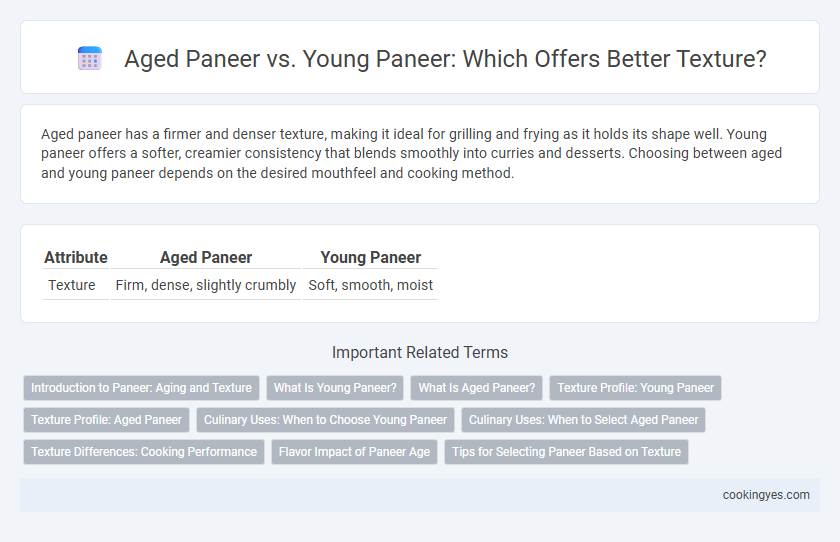 Aged Paneer vs. Young Paneer: Which Offers Better Texture?

Aged paneer has a firmer and denser texture, making it ideal for grilling and frying as it holds its shape well. Young paneer offers a softer, creamier consistency that blends smoothly into curries and desserts. Choosing between aged and young paneer depends on the desired mouthfeel and cooking method.

| Attribute | Aged Paneer | Young Paneer |
|---|---|---|
| Texture | Firm, dense, slightly crumbly | Soft, smooth, moist |

Important Related Terms

Introduction to Paneer: Aging and Texture
What Is Young Paneer?
What Is Aged Paneer?
Texture Profile: Young Paneer
Texture Profile: Aged Paneer
Culinary Uses: When to Choose Young Paneer
Culinary Uses: When to Select Aged Paneer
Texture Differences: Cooking Performance
Flavor Impact of Paneer Age
Tips for Selecting Paneer Based on Texture

cookingyes.com